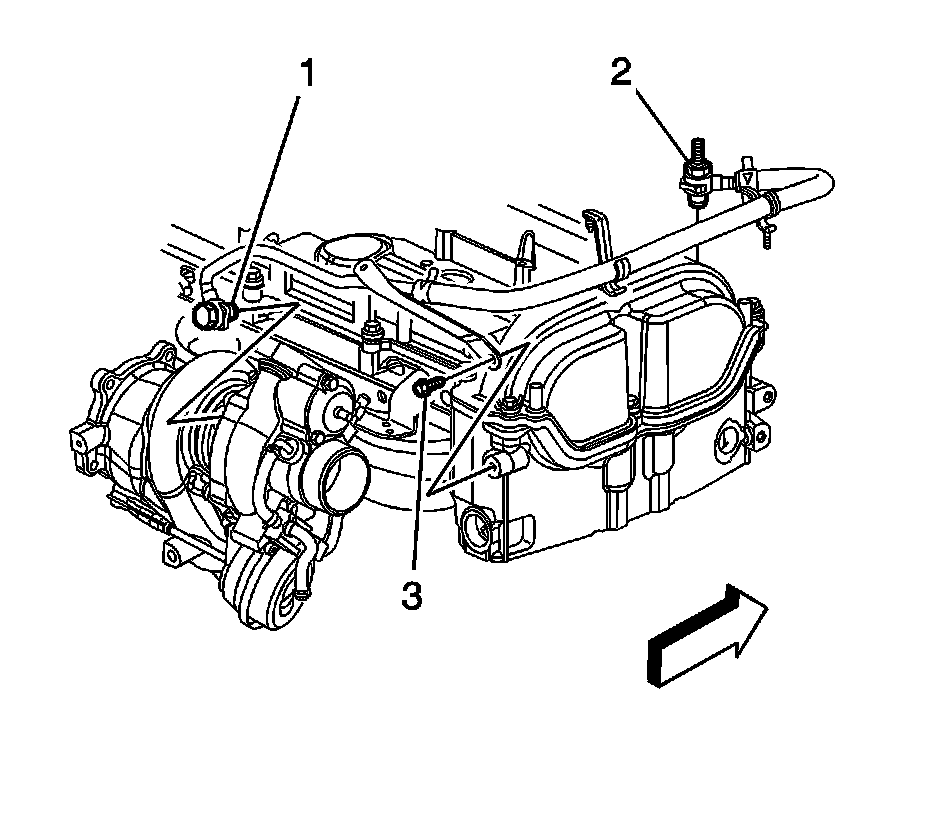 1
2
3