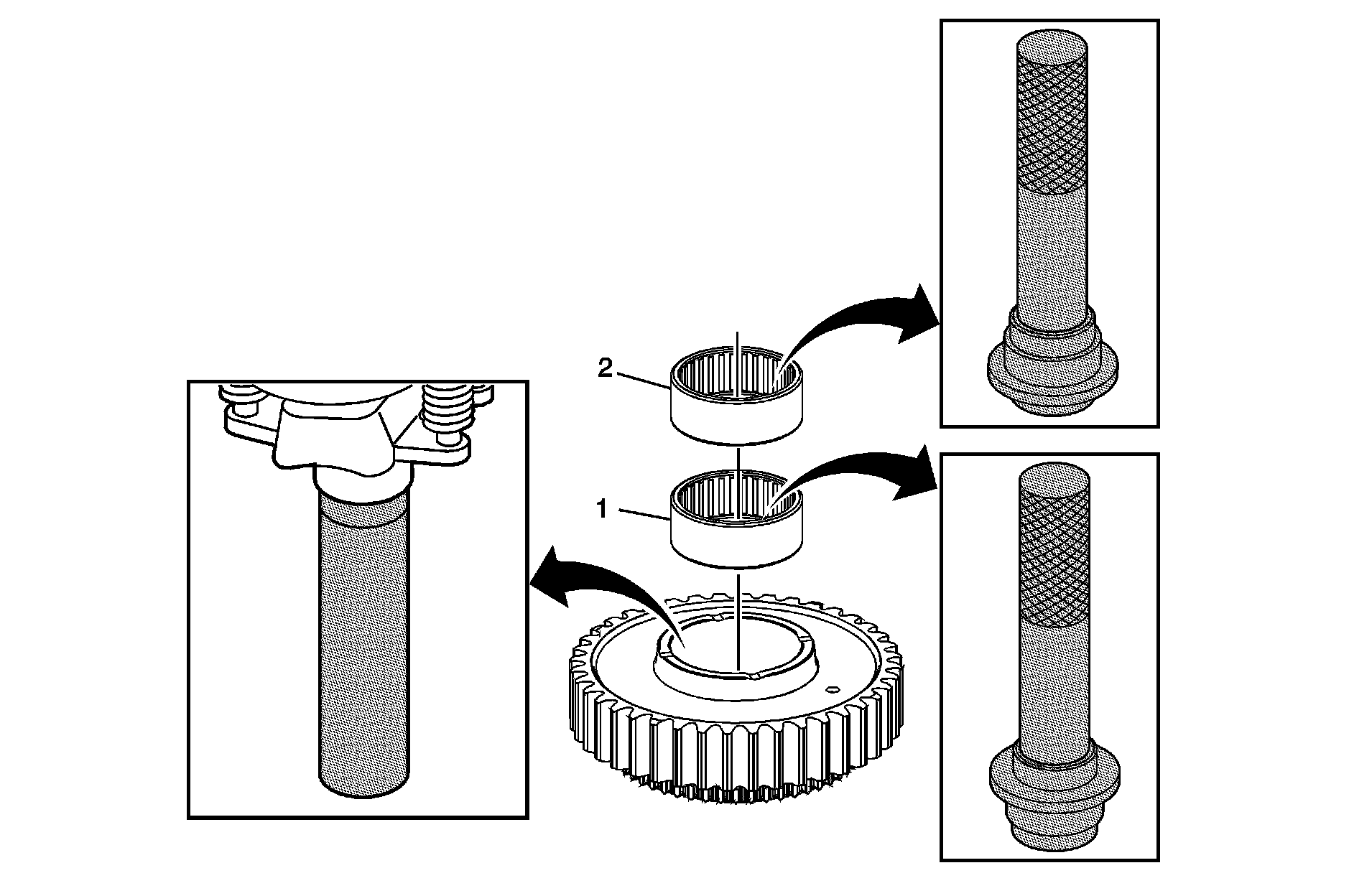 2
1