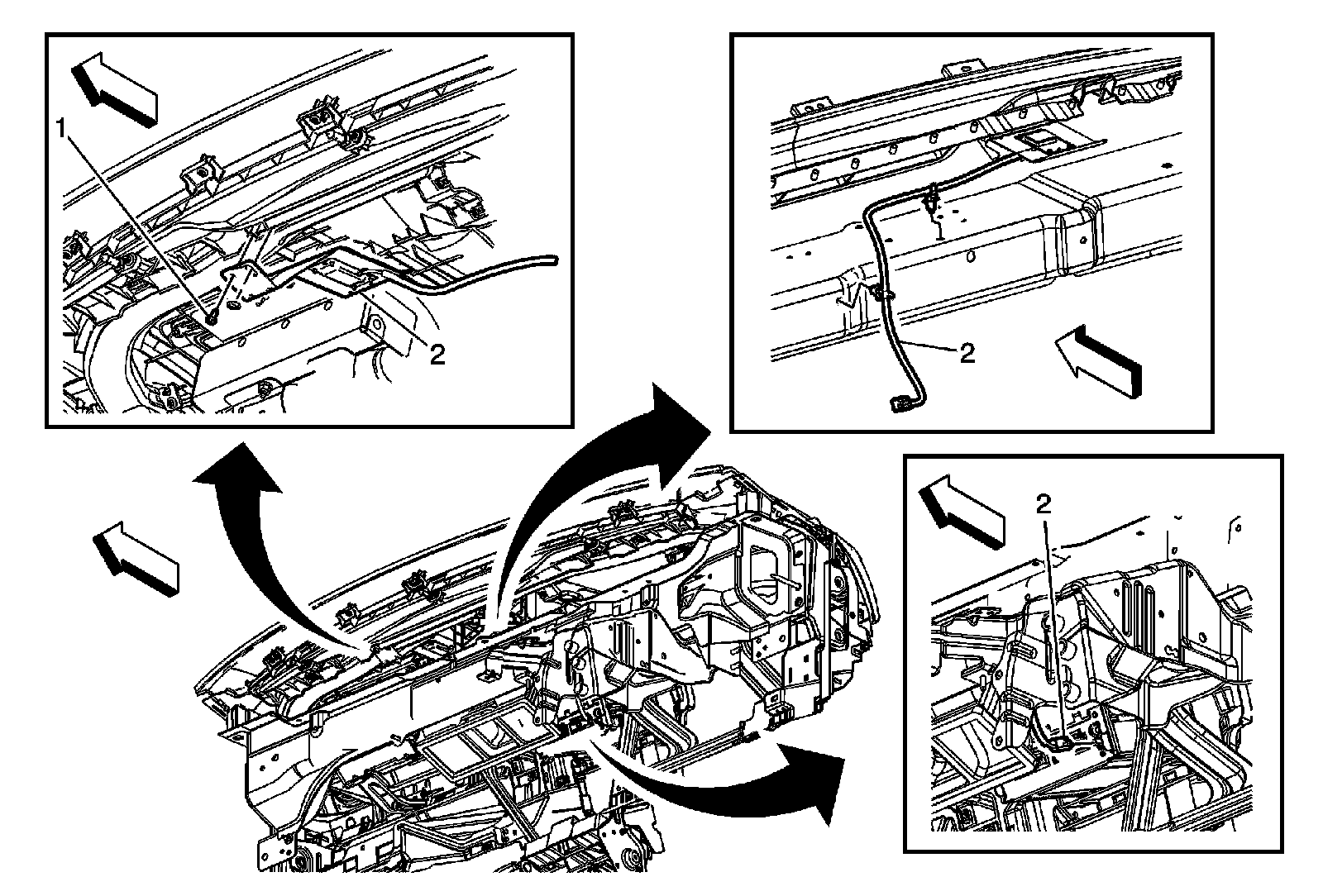 1
2
2
2