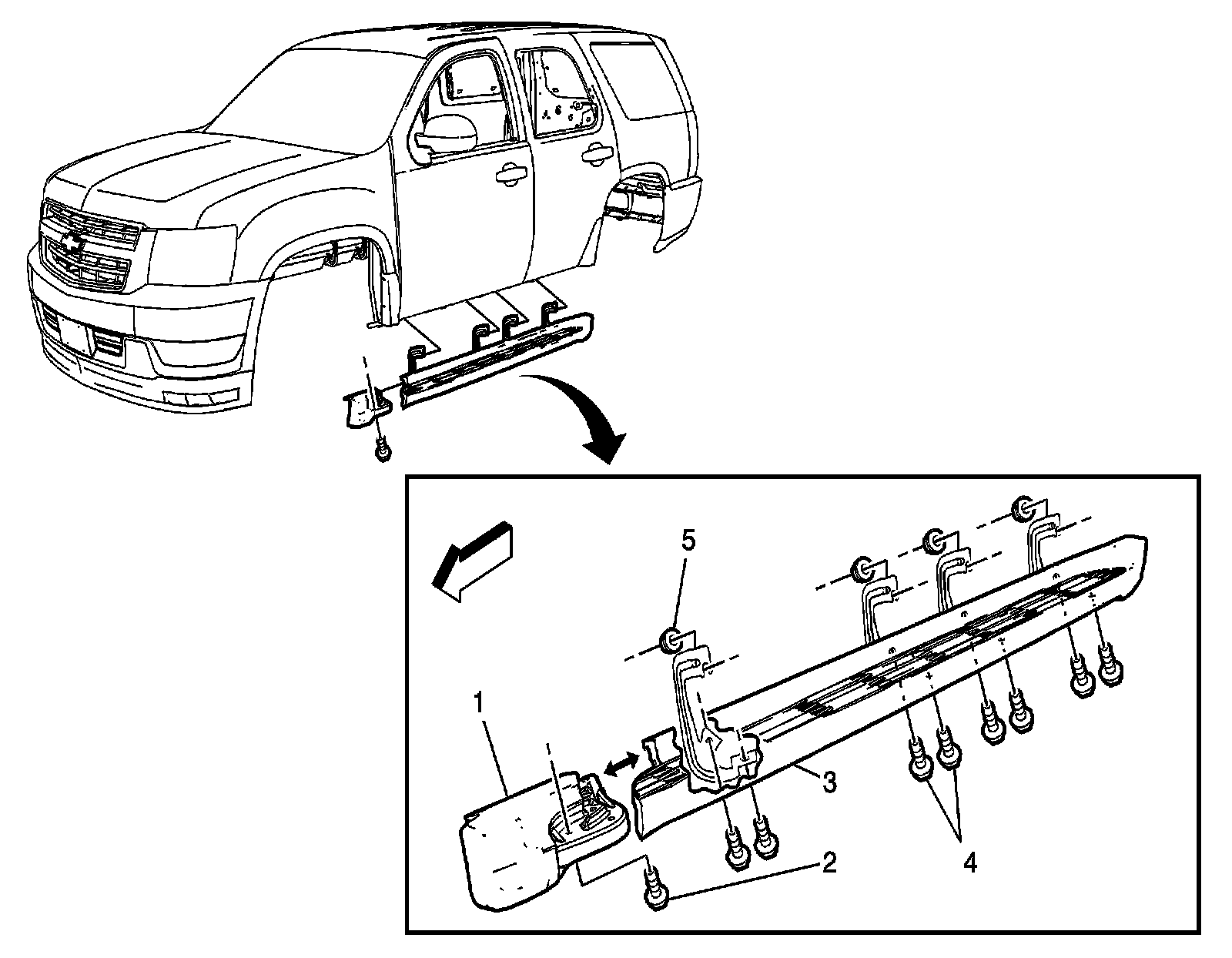 5

1

3

2

4