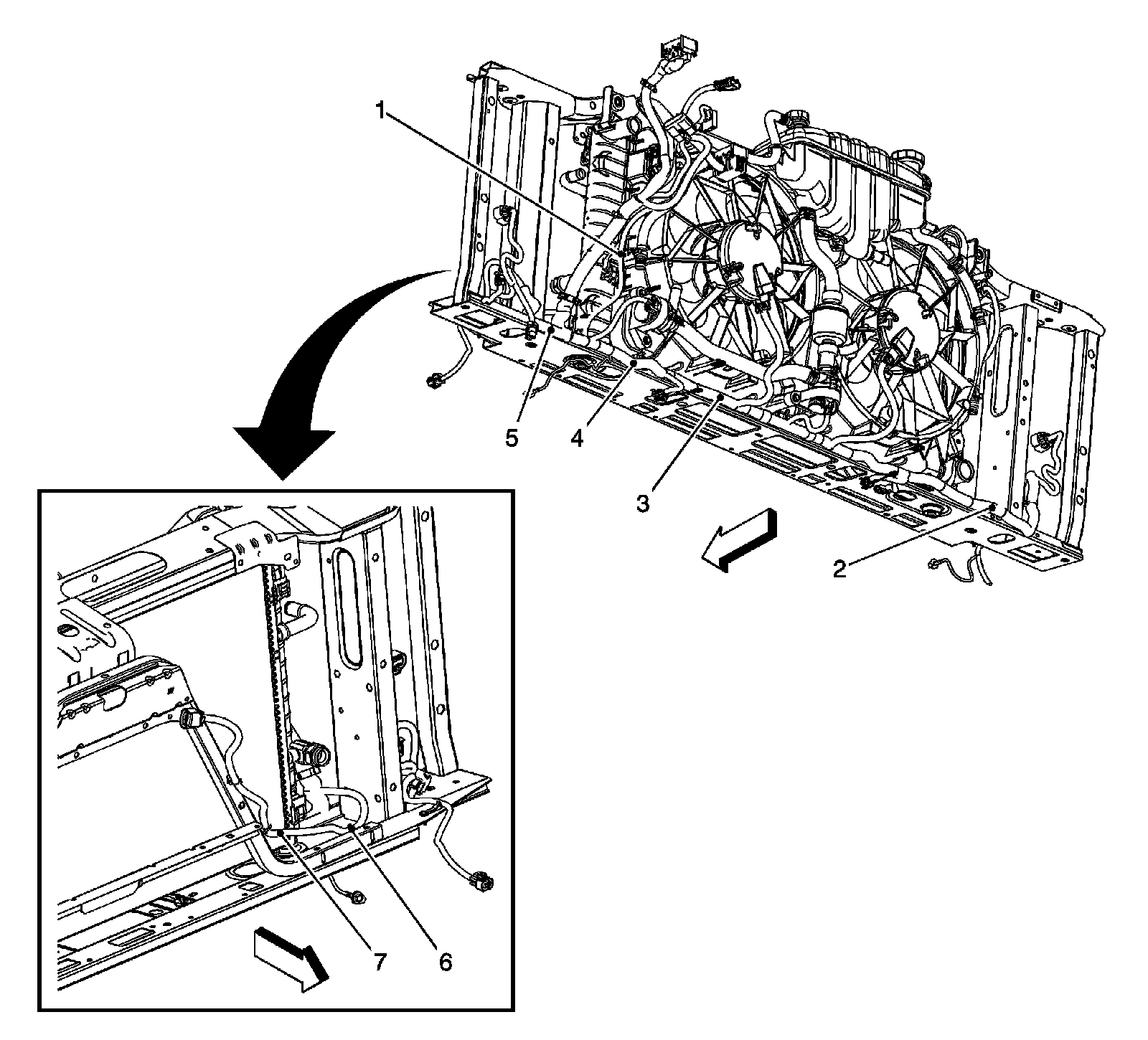 1
5
4
3
2
7
6