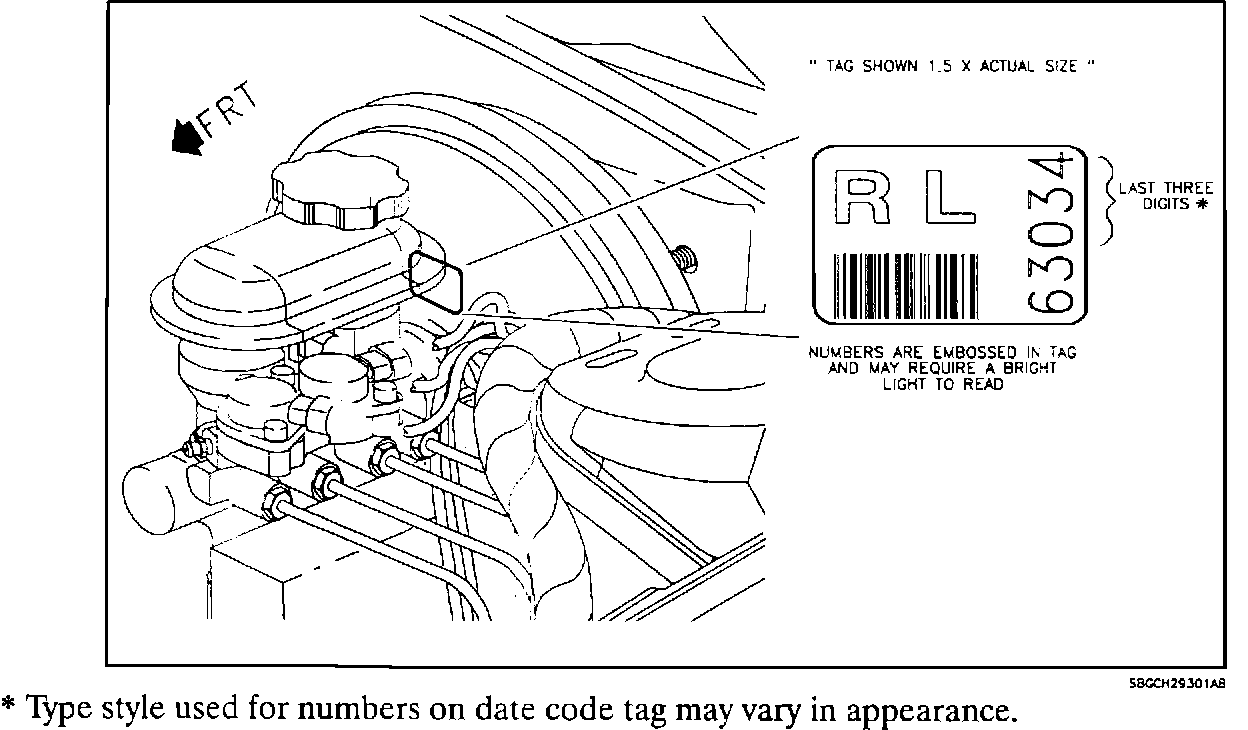 FRT

" TAG SHOWN 1.5 X ACTUAL SIZE "

R L 63034

LAST THREE DIGITS *

NUMBERS ARE EMBOSSED IN TAG AND MAY REQUIRE A BRIGHT LIGHT TO READ

SBGCH29301AB

* Type style used for numbers on date code tag may vary in appearance.