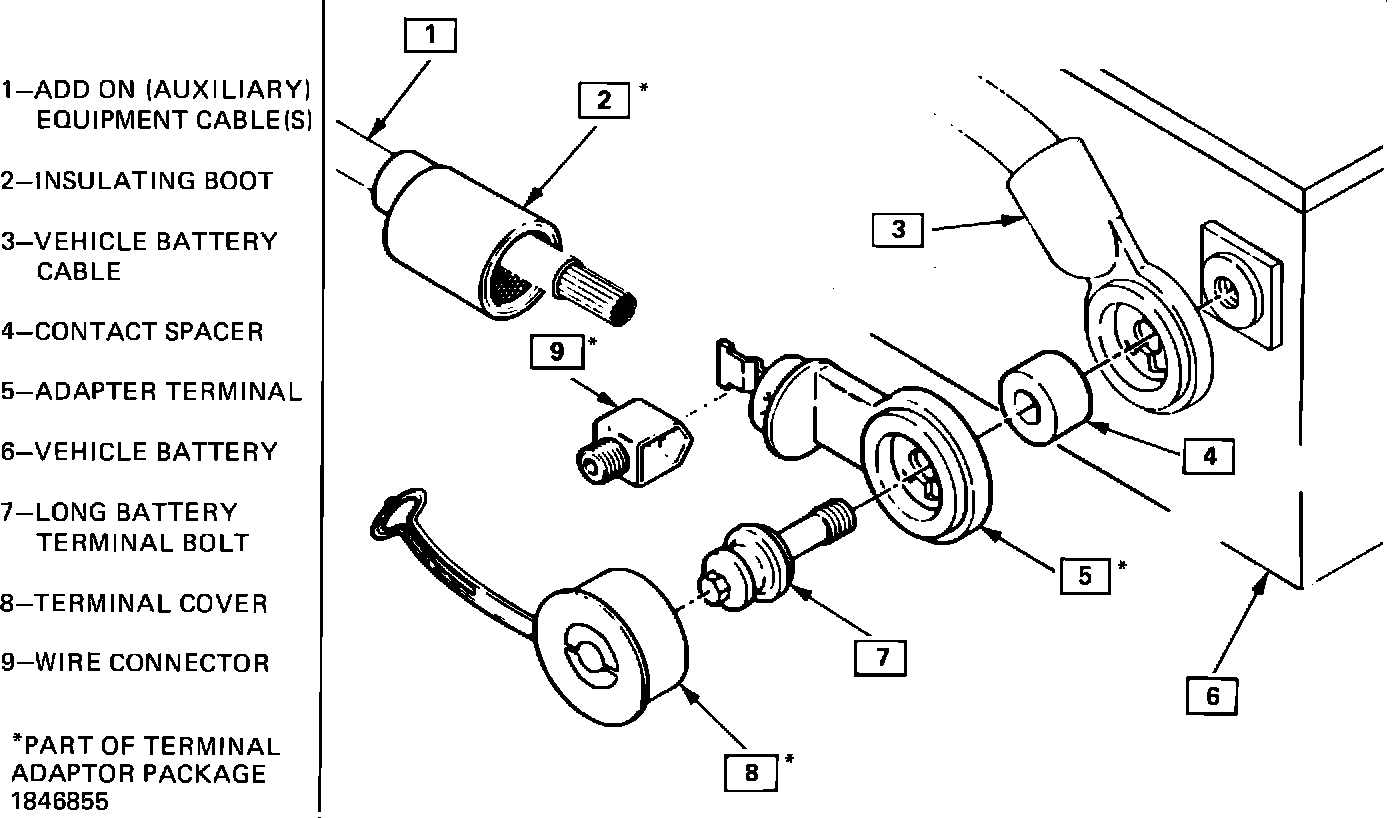 1–ADD ON (AUXILIARY) EQUIPMENT CABLE(S)

2–INSULATING BOOT

3–VEHICLE BATTERY CABLE

4–CONTACT SPACER

5–ADAPTER TERMINAL

6–VEHICLE BATTERY

7–LONG BATTERY TERMINAL BOLT

8–TERMINAL COVER

9–WIRE CONNECTOR

*PART OF TERMINAL ADAPTOR PACKAGE 1846855

1

2 *

3

9 *

4

5 *

7

6

8 *