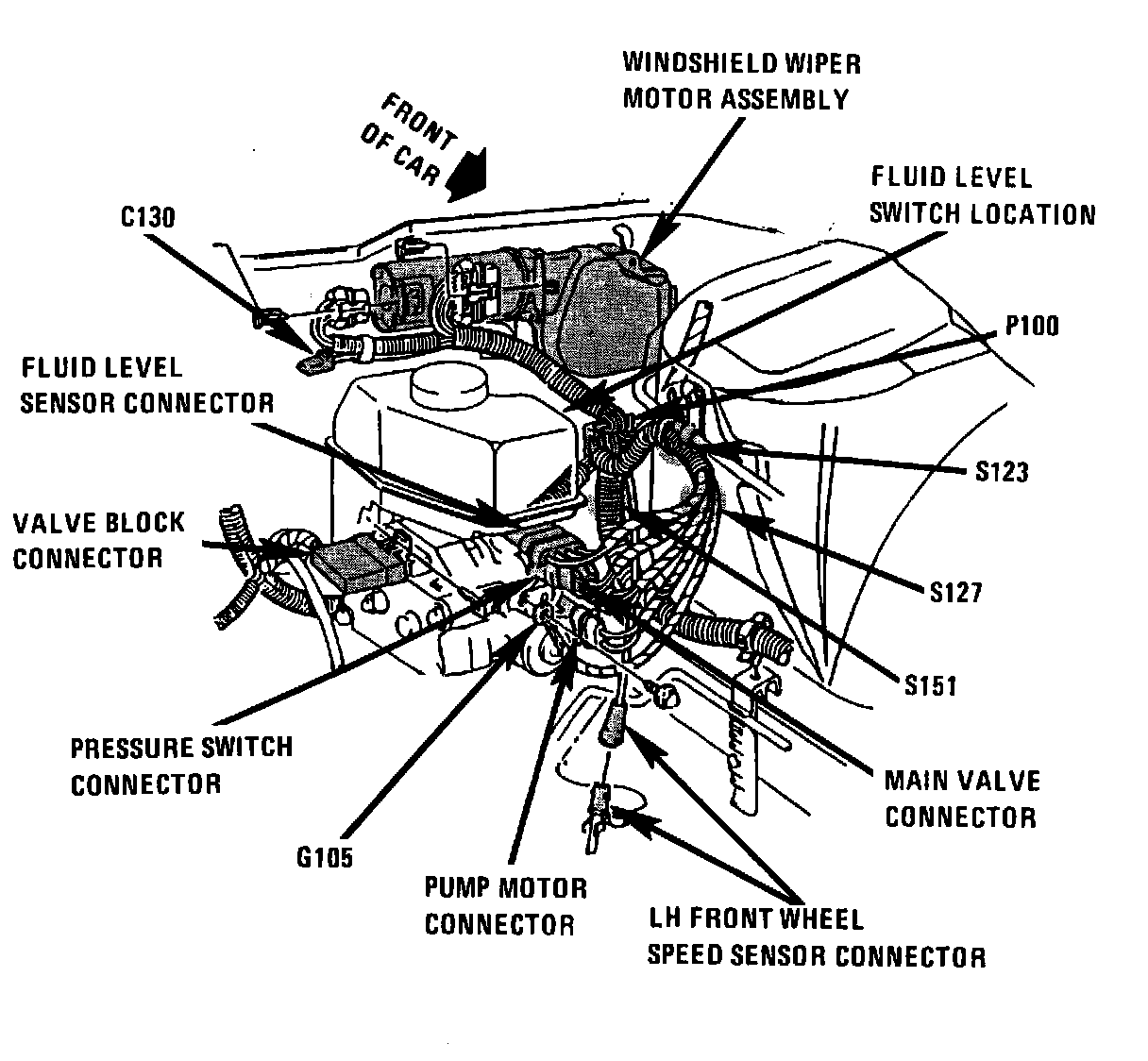 WINDSHIELD WIPER MOTOR ASSEMBLY

FRONT OF CAR

FLUID LEVEL SWITCH LOCATION

C130

P100

FLUID LEVEL SENSOR CONNECTOR

S123

VALVE BLOCK CONNECTOR

S127

S151

PRESSURE SWITCH CONNECTOR

MAIN VALVE CONNECTOR

G105

PUMP MOTOR CONNECTOR

LH FRONT WHEEL SPEED SENSOR CONNECTOR