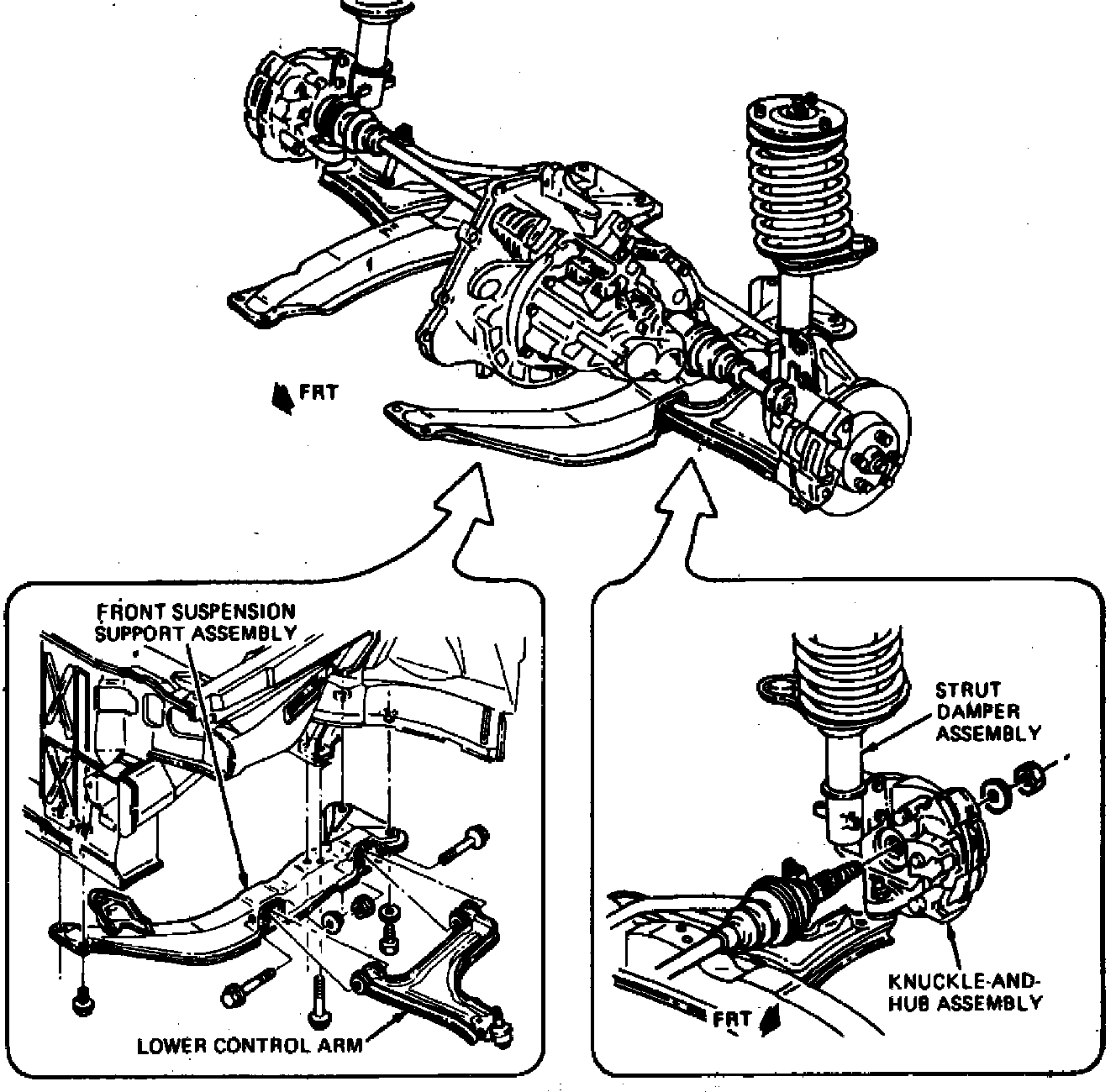 FRT

FRONT SUSPENSION SUPPORT ASSEMBLY

LOWER CONTROL ARM

STRUT DAMPER ASSEMBLY

KNUCKLE-AND-HUB ASSEMBLY

FRT