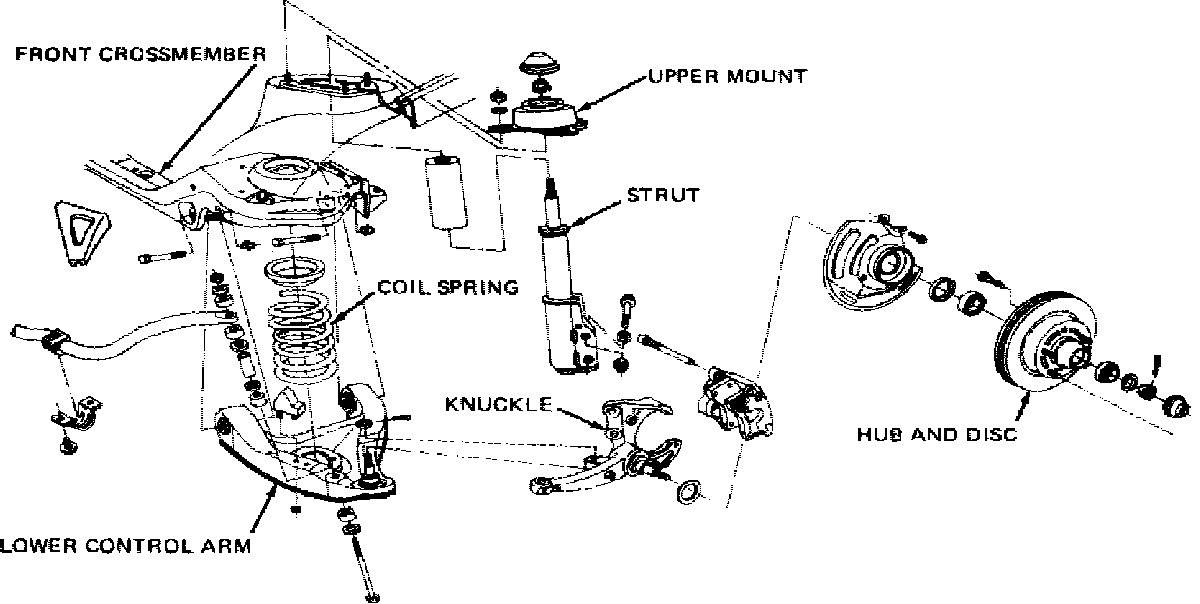 FRONT CROSSMEMBER
UPPER MOUNT
STRUT
COIL SPRING
KNUCKLE
HUB AND DISC
LOWER CONTROL ARM