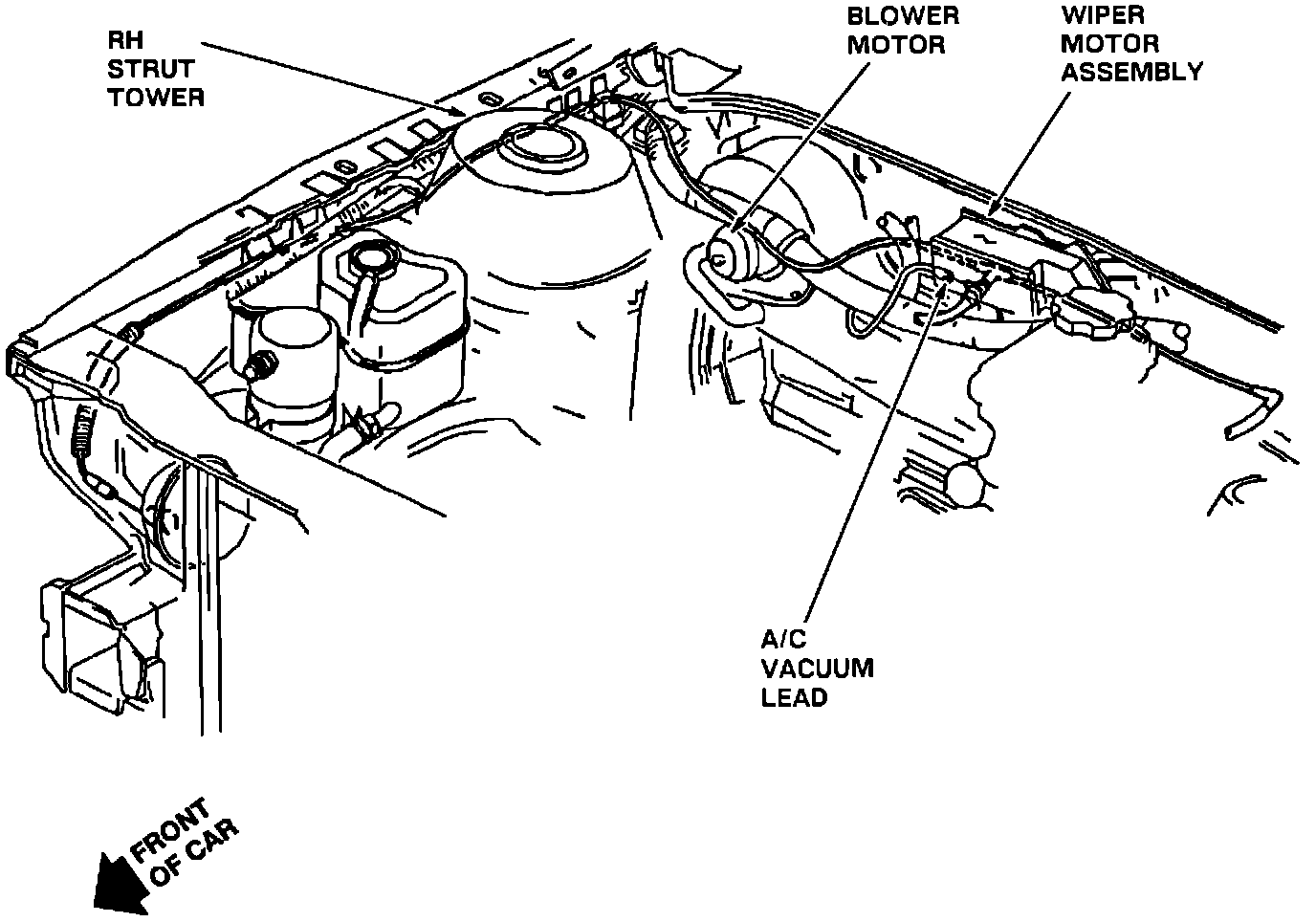 RH
STRUT
TOWER

BLOWER
MOTOR

WIPER
MOTOR
ASSEMBLY

A/C
VACUUM
LEAD

FRONT
OF CAR