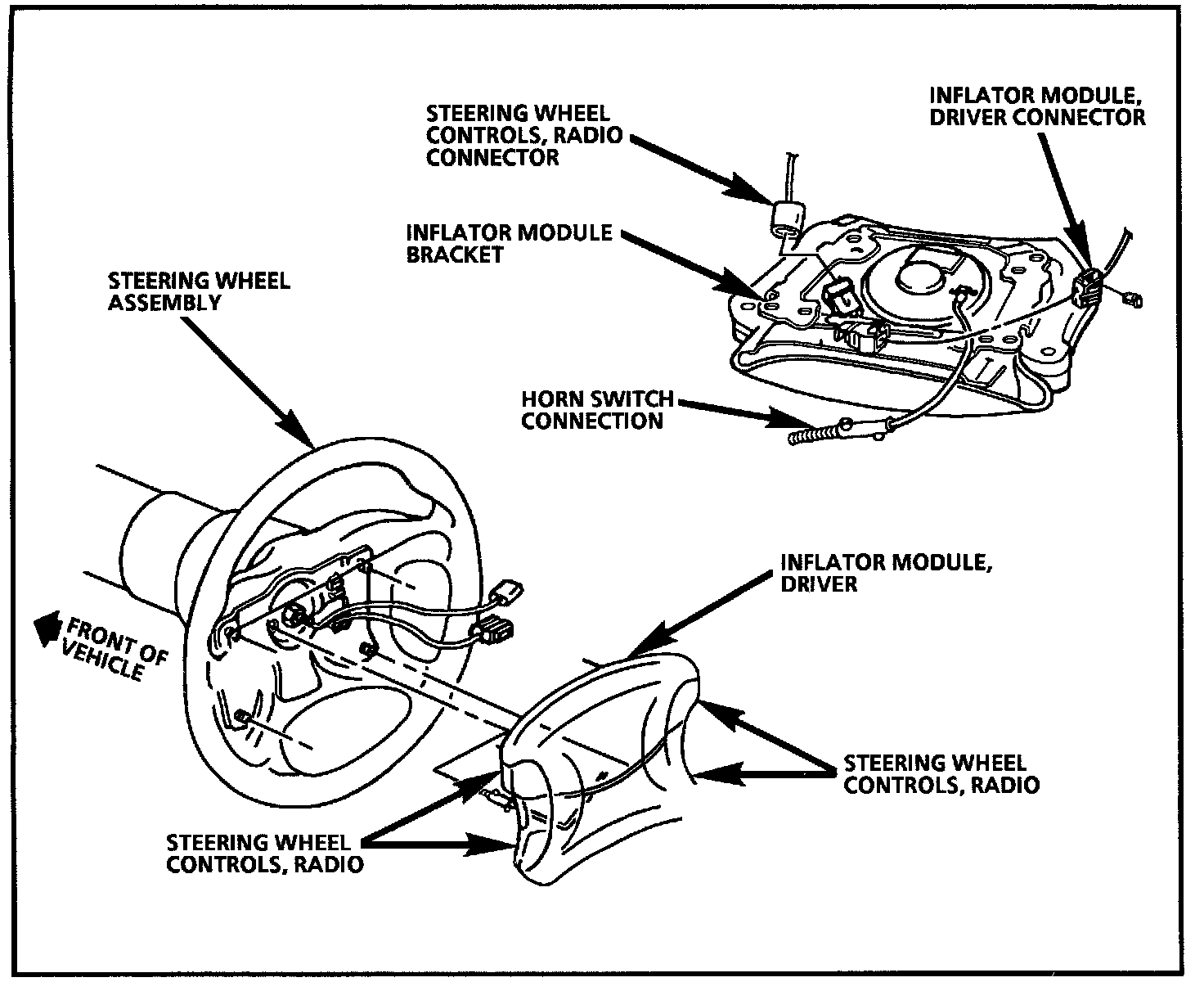 STEERING WHEEL CONTROLS, RADIO CONNECTOR

INFLATOR MODULE, DRIVER CONNECTOR

INFLATOR MODULE BRACKET

STEERING WHEEL ASSEMBLY

HORN SWITCH CONNECTION

INFLATOR MODULE, DRIVER

FRONT OF VEHICLE

STEERING WHEEL CONTROLS, RADIO

STEERING WHEEL CONTROLS, RADIO