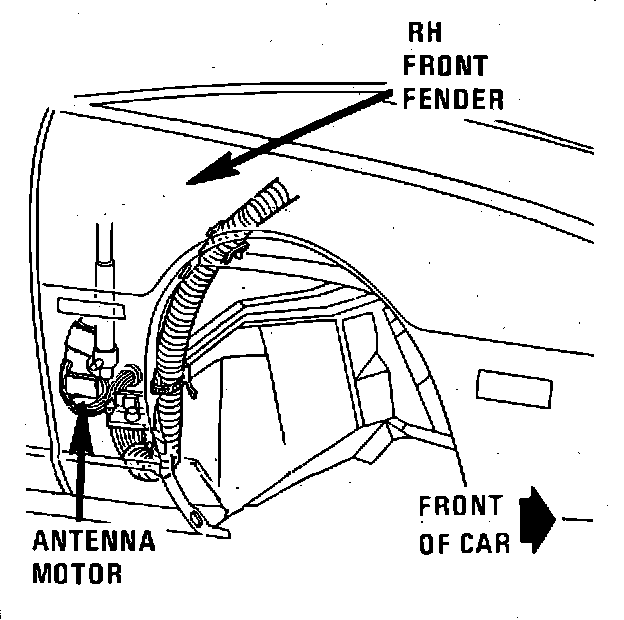 RH
FRONT
FENDER

ANTENNA
MOTOR

FRONT
OF CAR