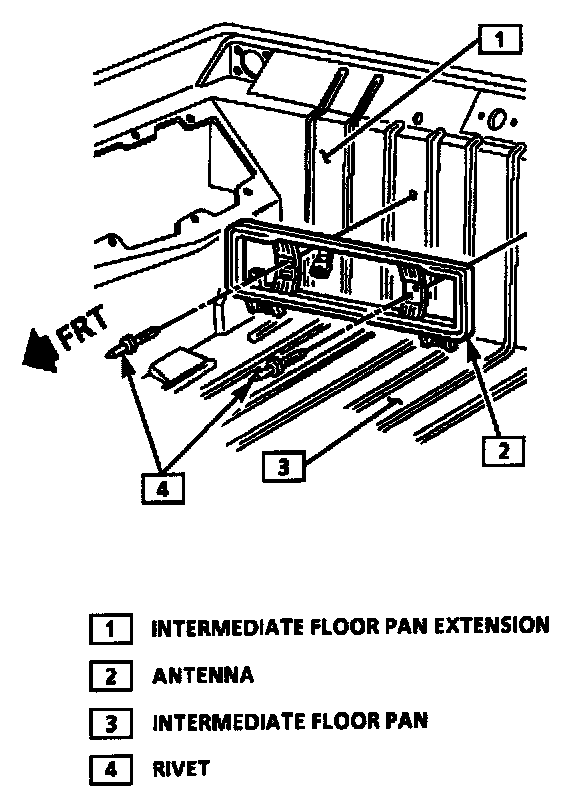 1

FRT

2

3

4

1 INTERMEDIATE FLOOR PAN EXTENSION

2 ANTENNA

3 INTERMEDIATE FLOOR PAN

4 RIVET