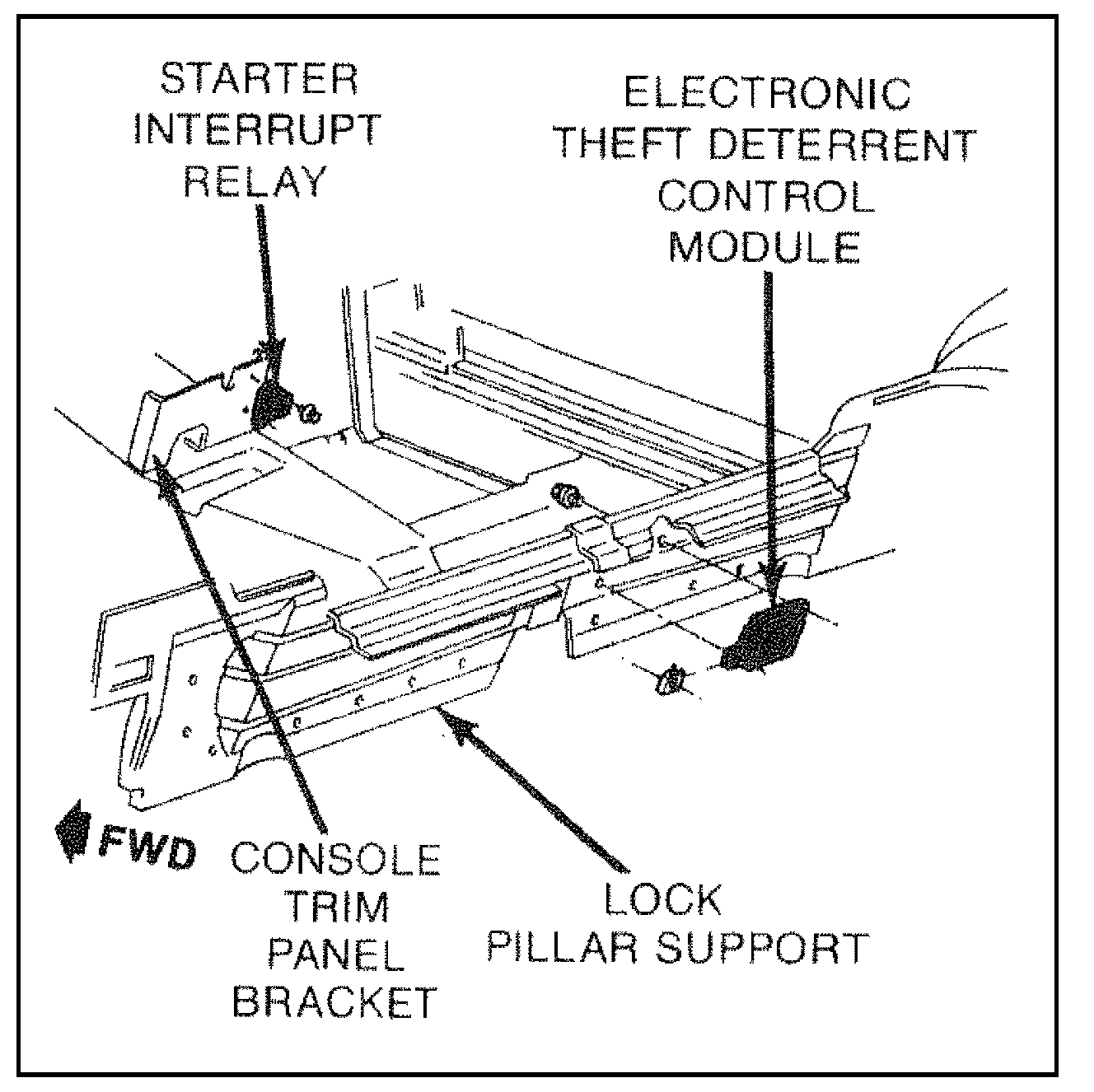 STARTER INTERRUPT RELAY

ELECTRONIC THEFT DETERRENT CONTROL MODULE

FWD

CONSOLE TRIM PANEL BRACKET

LOCK PILLAR SUPPORT