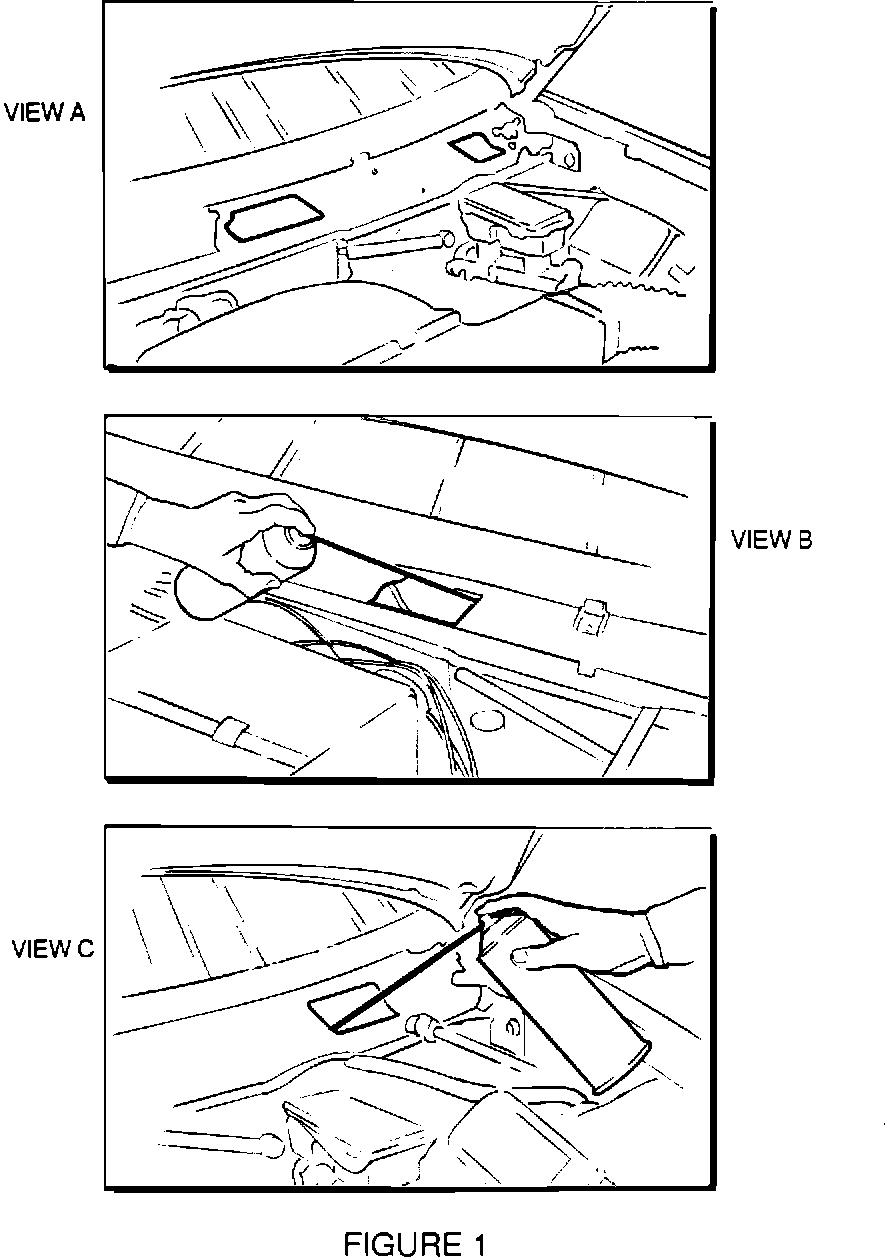 VIEW A

VIEW B

VIEW C

FIGURE 1