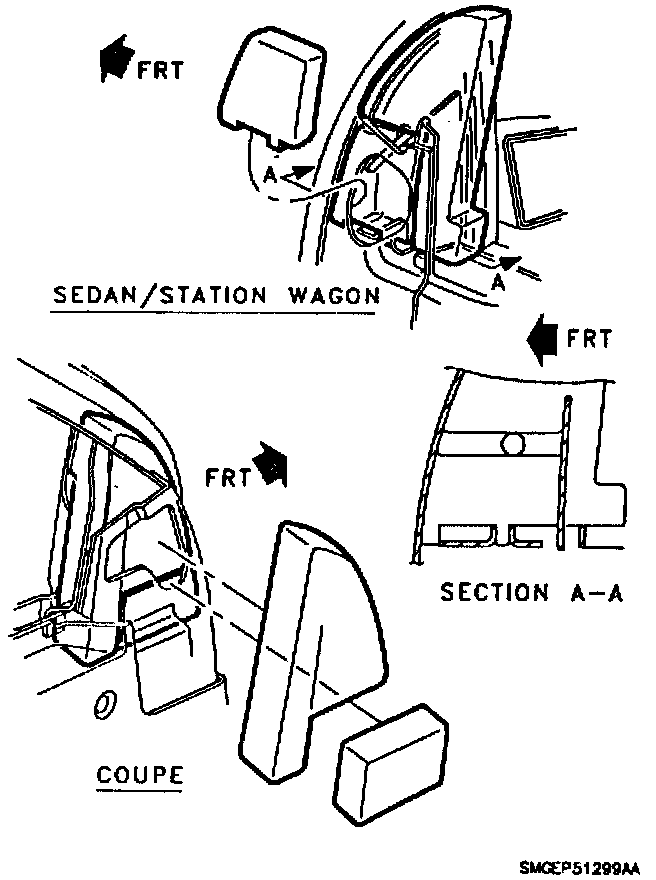 FRT

A

A

SEDAN/STATION WAGON

FRT

FRT

SECTION A-A

COUPE

SMGEP51299AA