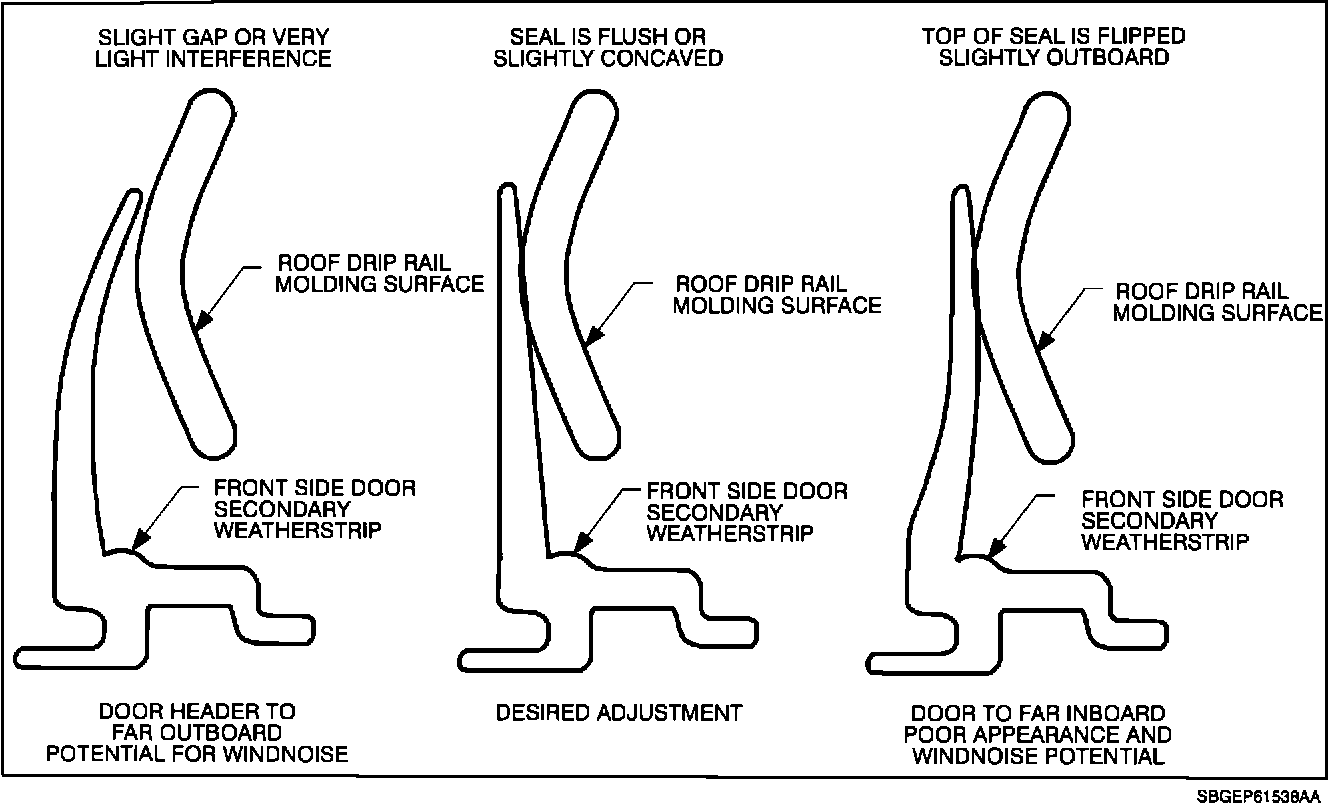 SLIGHT GAP OR VERY LIGHT INTERFERENCE

ROOF DRIP RAIL MOLDING SURFACE

FRONT SIDE DOOR SECONDARY WEATHERSTRIP

DOOR HEADER TO FAR OUTBOARD POTENTIAL FOR WINDNOISE

SEAL IS FLUSH OR SLIGHTLY CONCAVED

ROOF DRIP RAIL MOLDING SURFACE

FRONT SIDE DOOR SECONDARY WEATHERSTRIP

DESIRED ADJUSTMENT

TOP OF SEAL IS FLIPPED SLIGHTLY OUTBOARD

ROOF DRIP RAIL MOLDING SURFACE

FRONT SIDE DOOR SECONDARY WEATHERSTRIP

DOOR TO FAR INBOARD POOR APPEARANCE AND WINDNOISE POTENTIAL

SBGEP61538AA