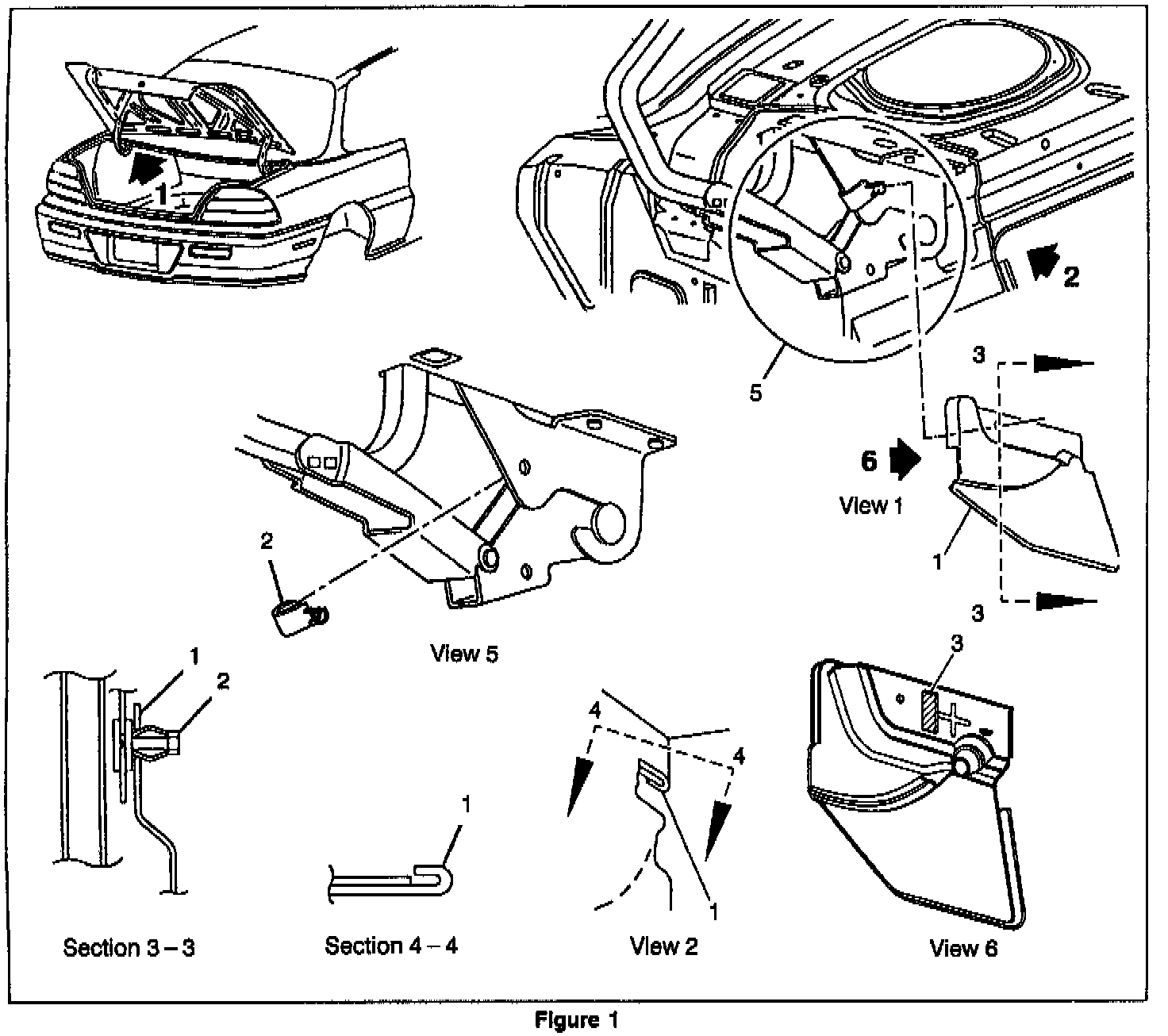 1

2

5

3

6

View 1

1

3

2

View 5

1

2

Section 3 – 3

1

Section 4 – 4

4

4

1

View 2

3

View 6

Figure 1