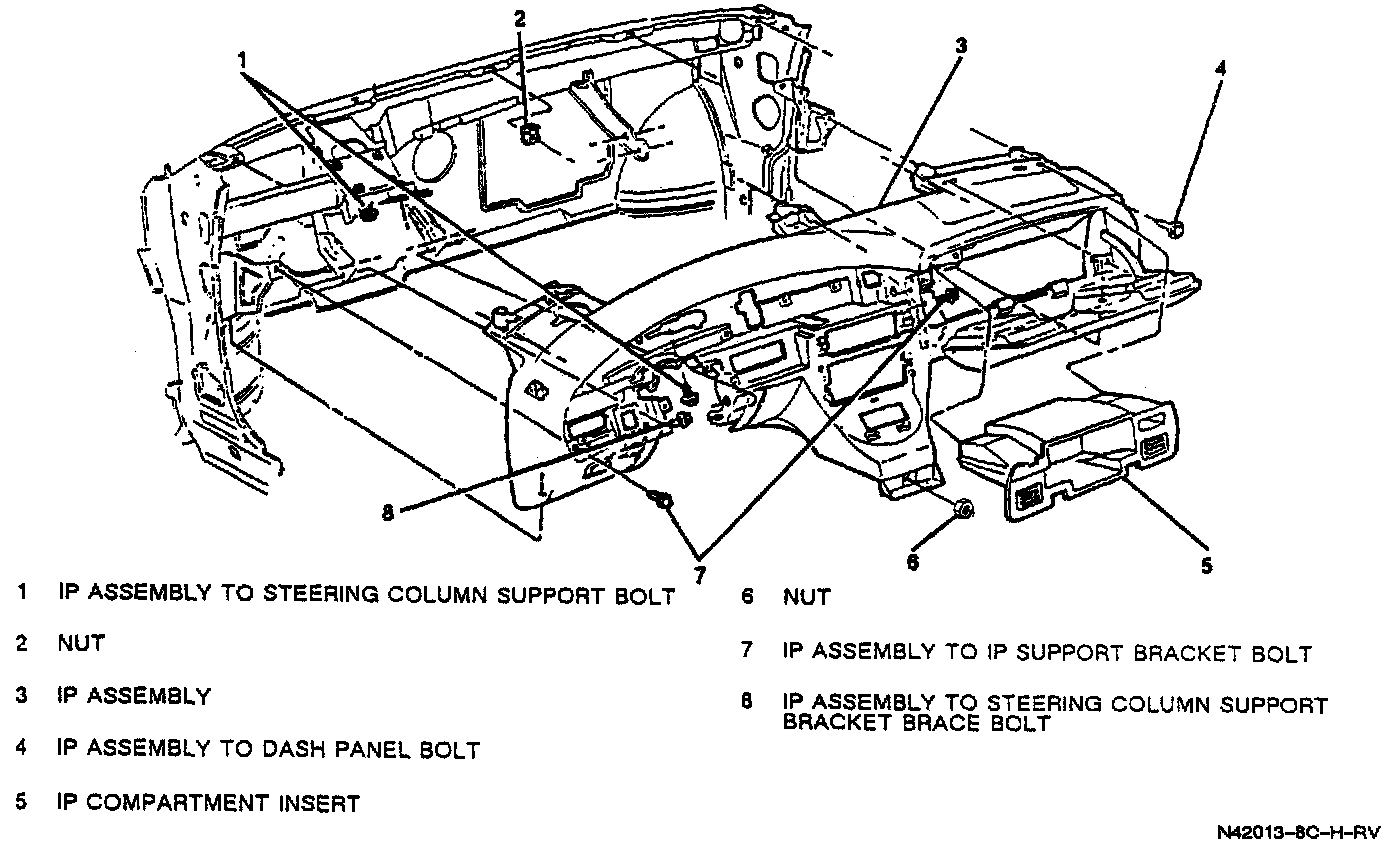 1
2
3
4
8
7
6
5

1 IP ASSEMBLY TO STEERING COLUMN SUPPORT BOLT

2 NUT

3 IP ASSEMBLY

4 IP ASSEMBLY TO DASH PANEL BOLT

5 IP COMPARTMENT INSERT

6 NUT

7 IP ASSEMBLY TO IP SUPPORT BRACKET BOLT

8 IP ASSEMBLY TO STEERING COLUMN SUPPORT BRACKET BRACE BOLT

N42013-8C-H-RV