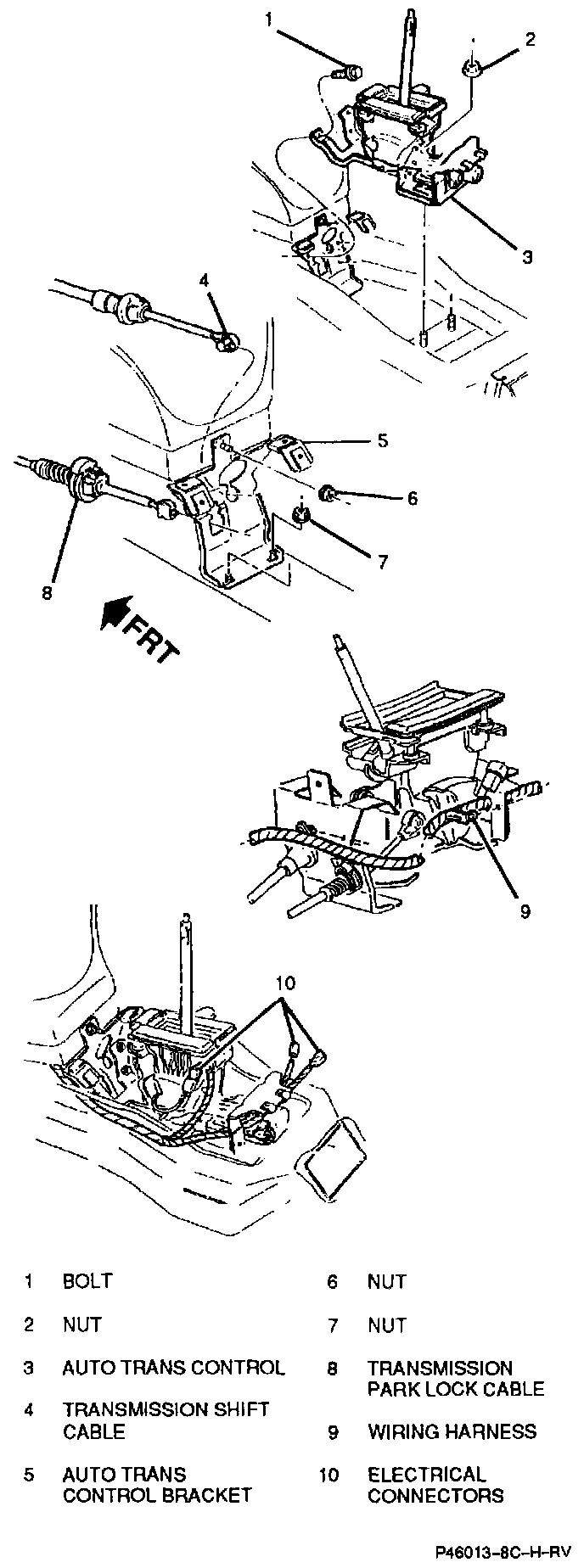 1
2
3
4
5
6
7
8
FRT
9
10

1 BOLT
2 NUT
3 AUTO TRANS CONTROL
4 TRANSMISSION SHIFT CABLE
5 AUTO TRANS CONTROL BRACKET
6 NUT
7 NUT
8 TRANSMISSION PARK LOCK CABLE
9 WIRING HARNESS
10 ELECTRICAL CONNECTORS

P46013-8C-H-RV