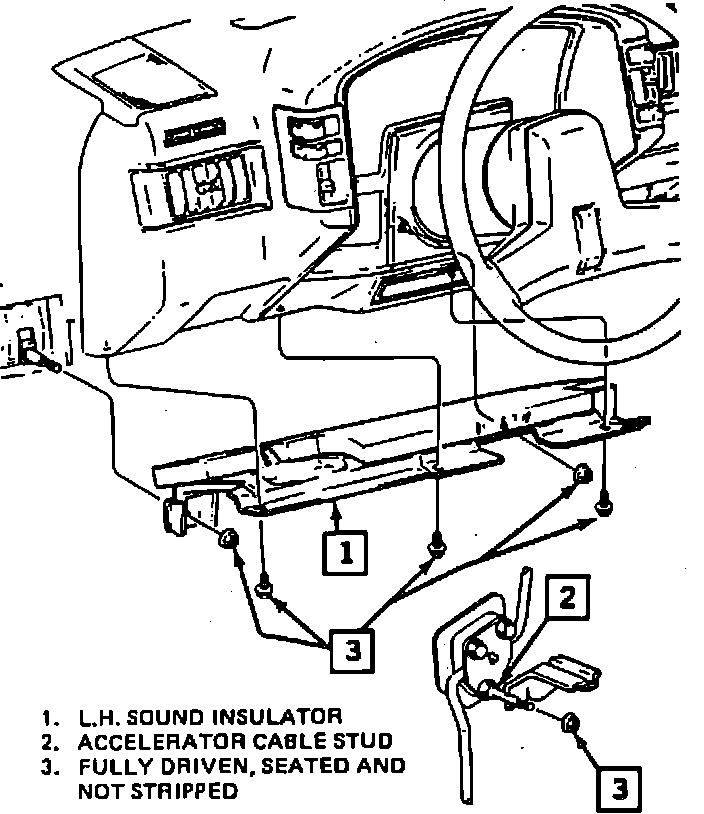 1

3

2

3

1. L.H. SOUND INSULATOR
2. ACCELERATOR CABLE STUD
3. FULLY DRIVEN, SEATED AND NOT STRIPPED