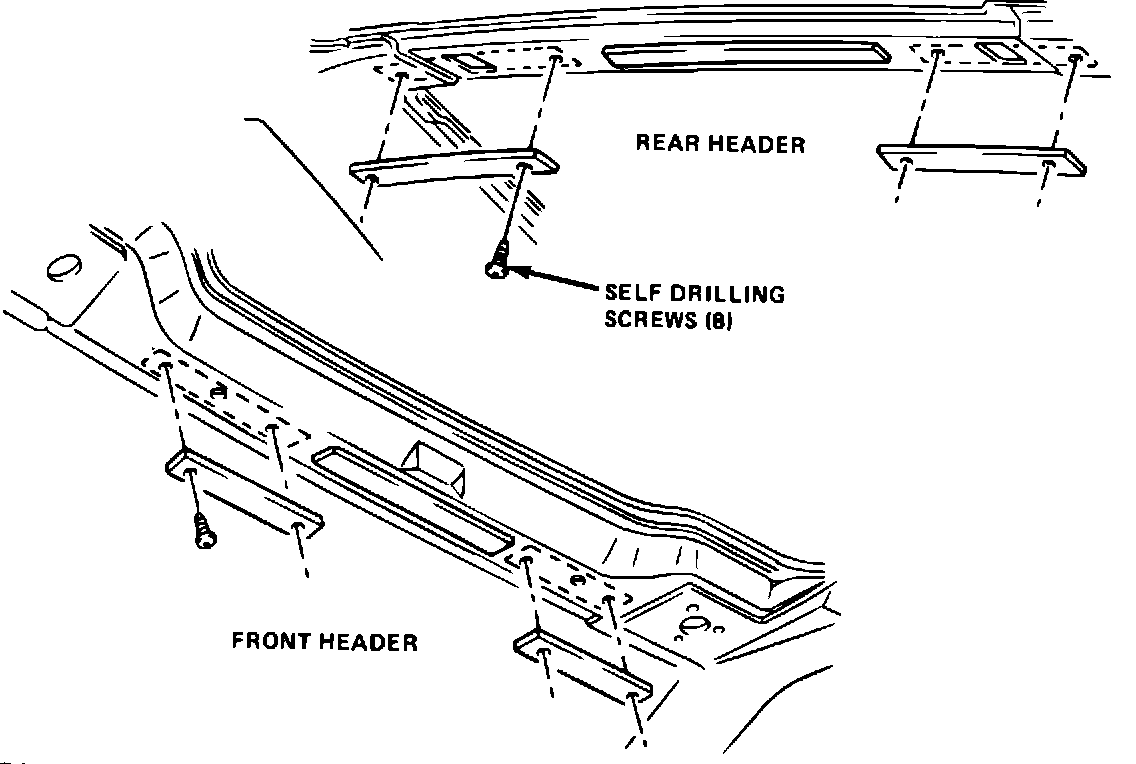 REAR HEADER

SELF DRILLING SCREWS (8)

FRONT HEADER