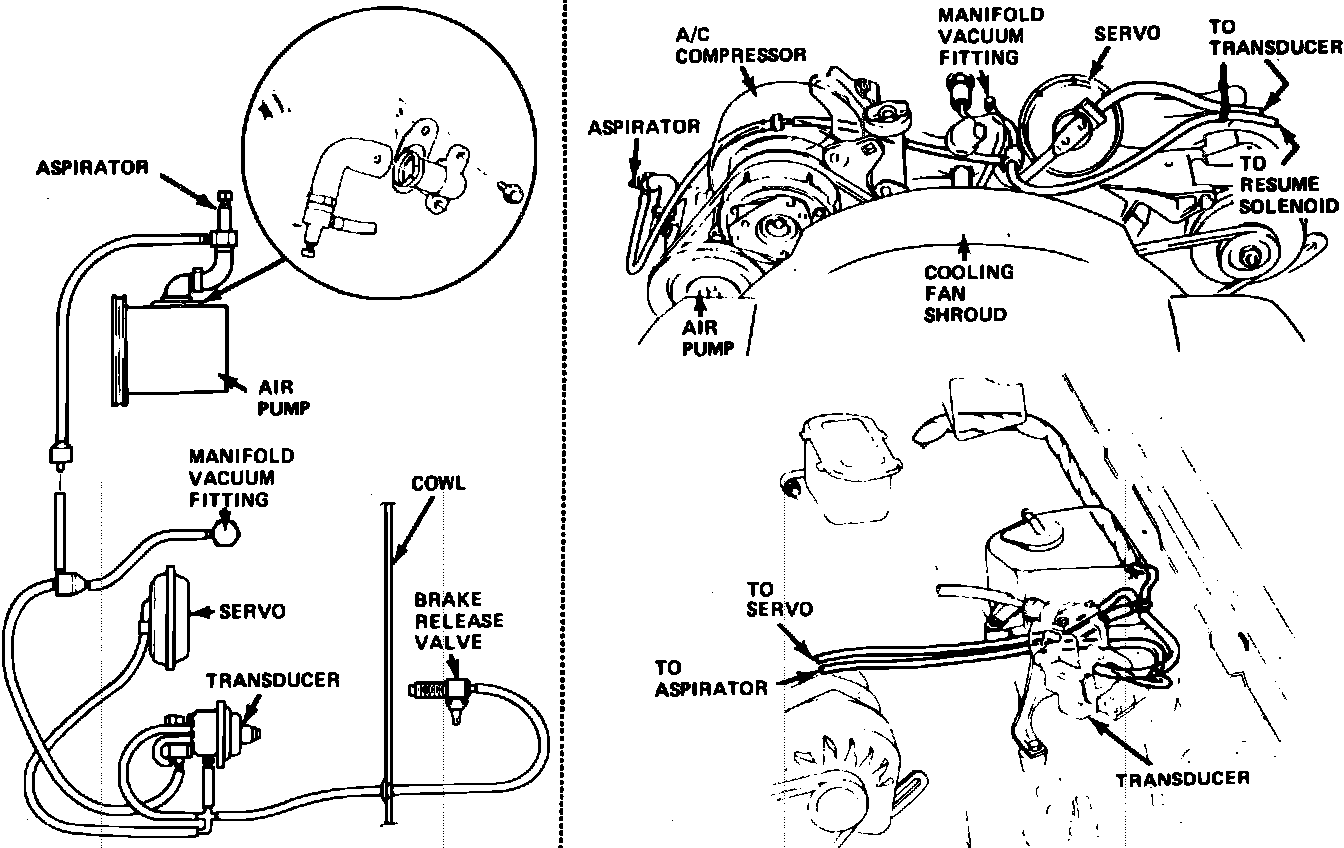 ASPIRATOR

AIR PUMP

MANIFOLD VACUUM FITTING

COWL

SERVO

BRAKE RELEASE VALVE

TRANSDUCER

A/C COMPRESSOR

MANIFOLD VACUUM FITTING

SERVO

TO TRANSDUCER

ASPIRATOR

TO RESUME SOLENOID

COOLING FAN SHROUD

AIR PUMP

TO SERVO

TO ASPIRATOR

TRANSDUCER