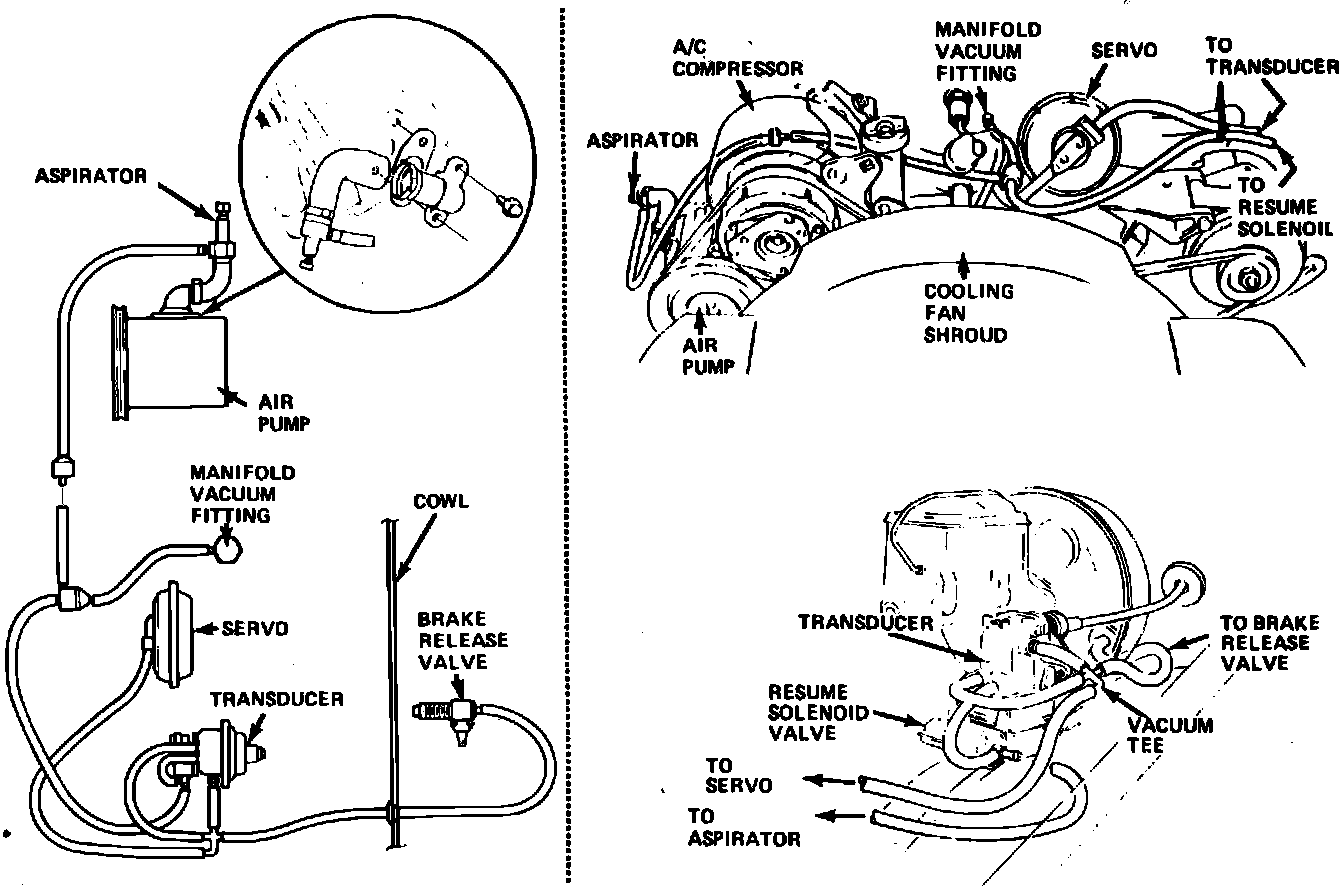 ASPIRATOR

AIR PUMP

MANIFOLD VACUUM FITTING

COWL

SERVO

BRAKE RELEASE VALVE

TRANSDUCER

A/C COMPRESSOR

MANIFOLD VACUUM FITTING

SERVO

TO TRANSDUCER

ASPIRATOR

TO RESUME SOLENOIL

COOLING FAN SHROUD

AIR PUMP

TRANSDUCER

TO BRAKE RELEASE VALVE

RESUME SOLENOID VALVE

VACUUM TEE

TO SERVO

TO ASPIRATOR