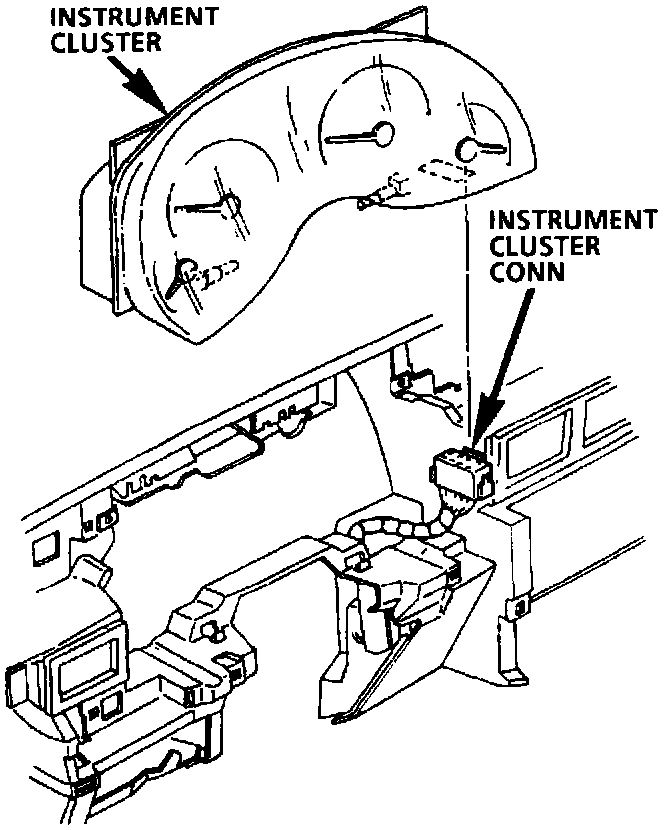 INSTRUMENT CLUSTER

INSTRUMENT CLUSTER CONN