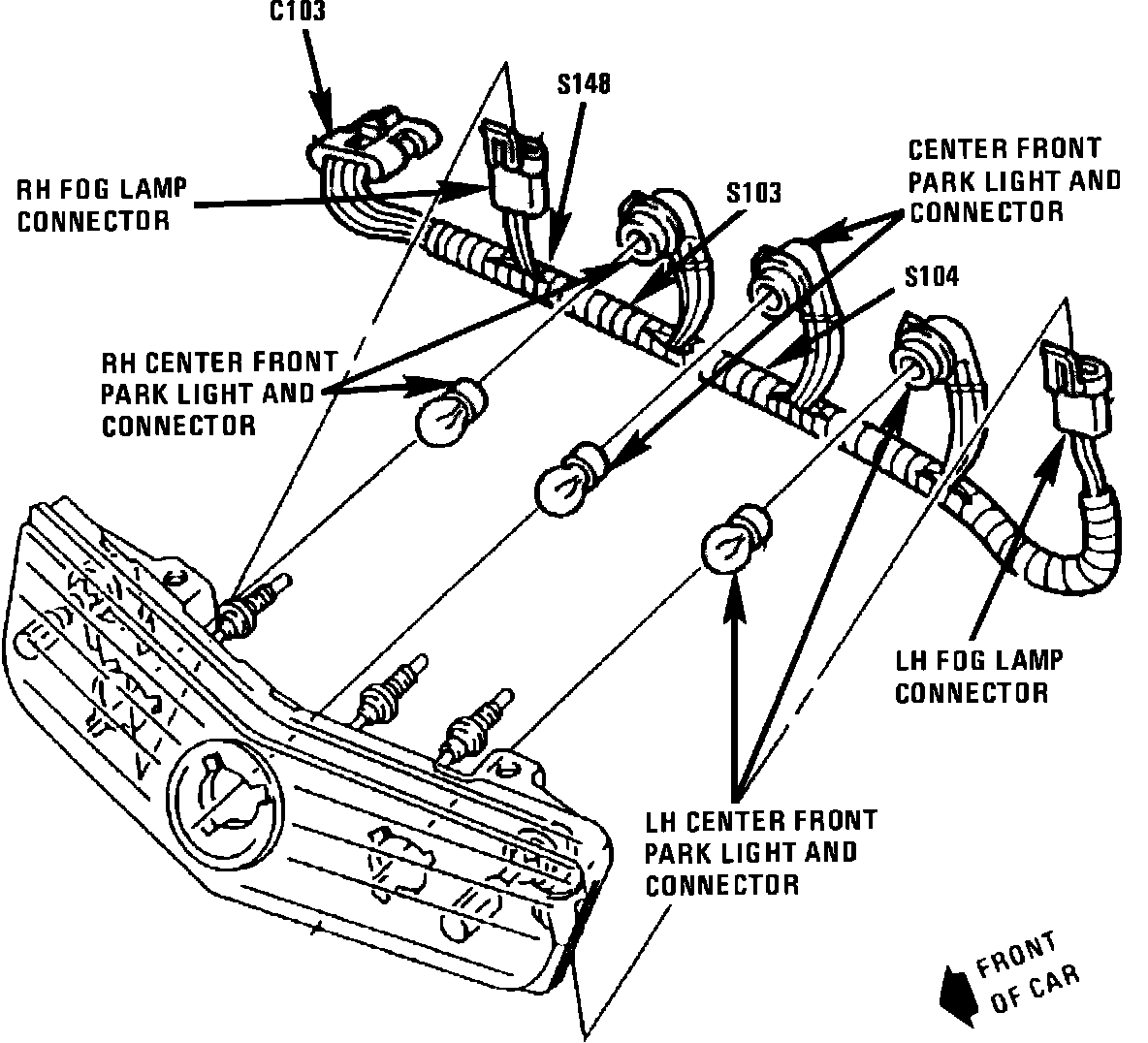 C103

S148

RH FOG LAMP CONNECTOR

CENTER FRONT PARK LIGHT AND CONNECTOR

S103

S104

RH CENTER FRONT PARK LIGHT AND CONNECTOR

LH FOG LAMP CONNECTOR

LH CENTER FRONT PARK LIGHT AND CONNECTOR

FRONT OF CAR