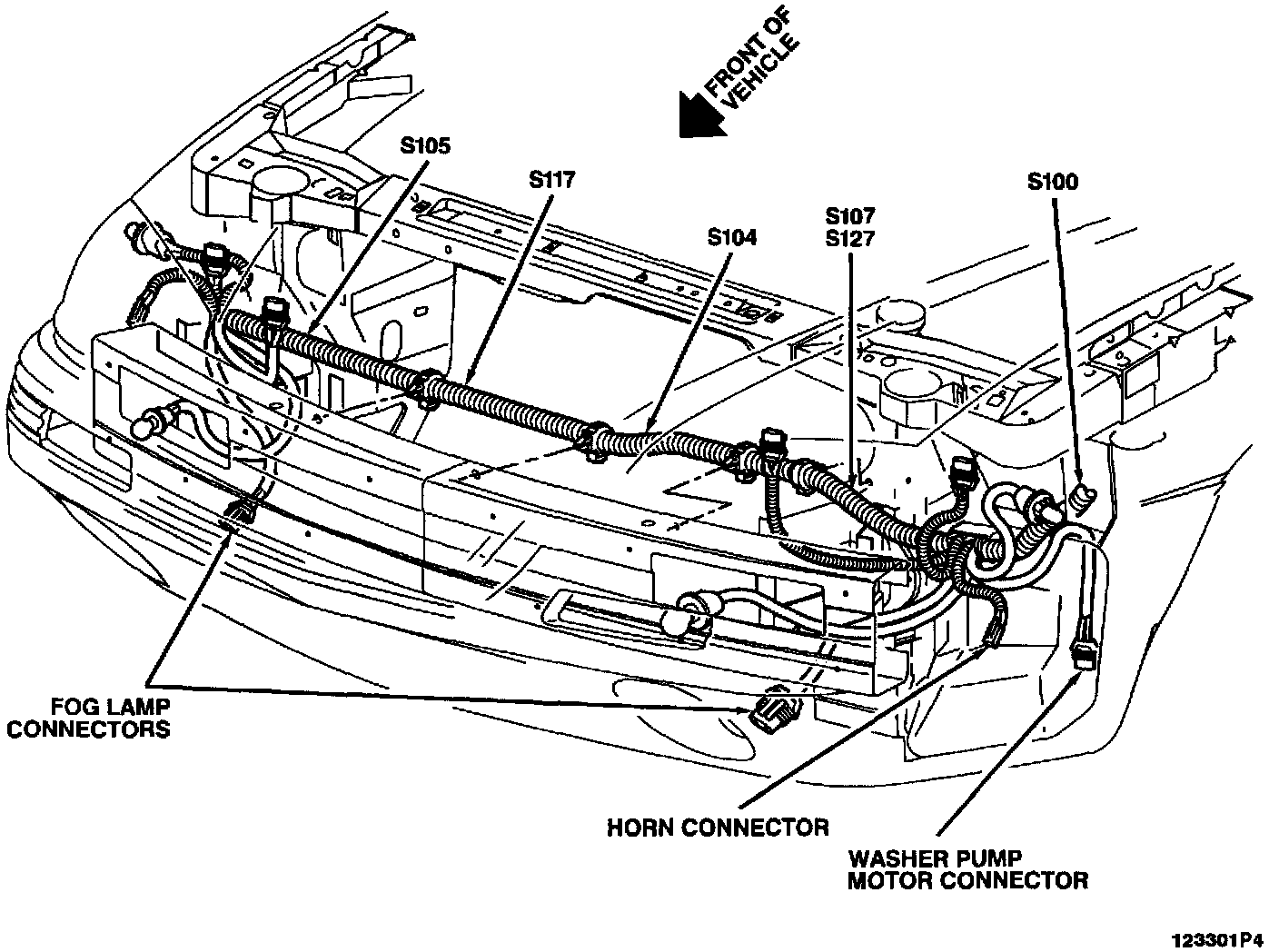 FRONT OF VEHICLE

S105

S117

S104

S107
S127

S100

FOG LAMP CONNECTORS

HORN CONNECTOR

WASHER PUMP MOTOR CONNECTOR

123301P4