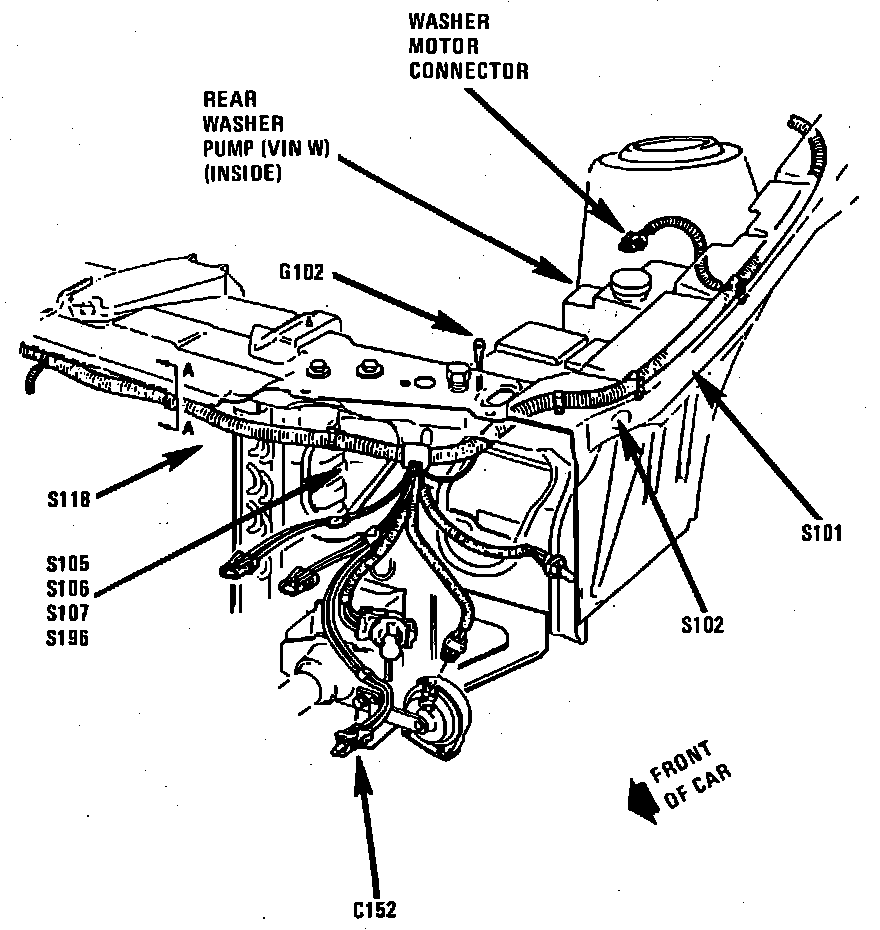 WASHER
MOTOR
CONNECTOR

REAR
WASHER
PUMP (VIN W)
(INSIDE)

G102

A

A

S118

S105
S106
S107
S196

S101

S102

FRONT
OF CAR

C152