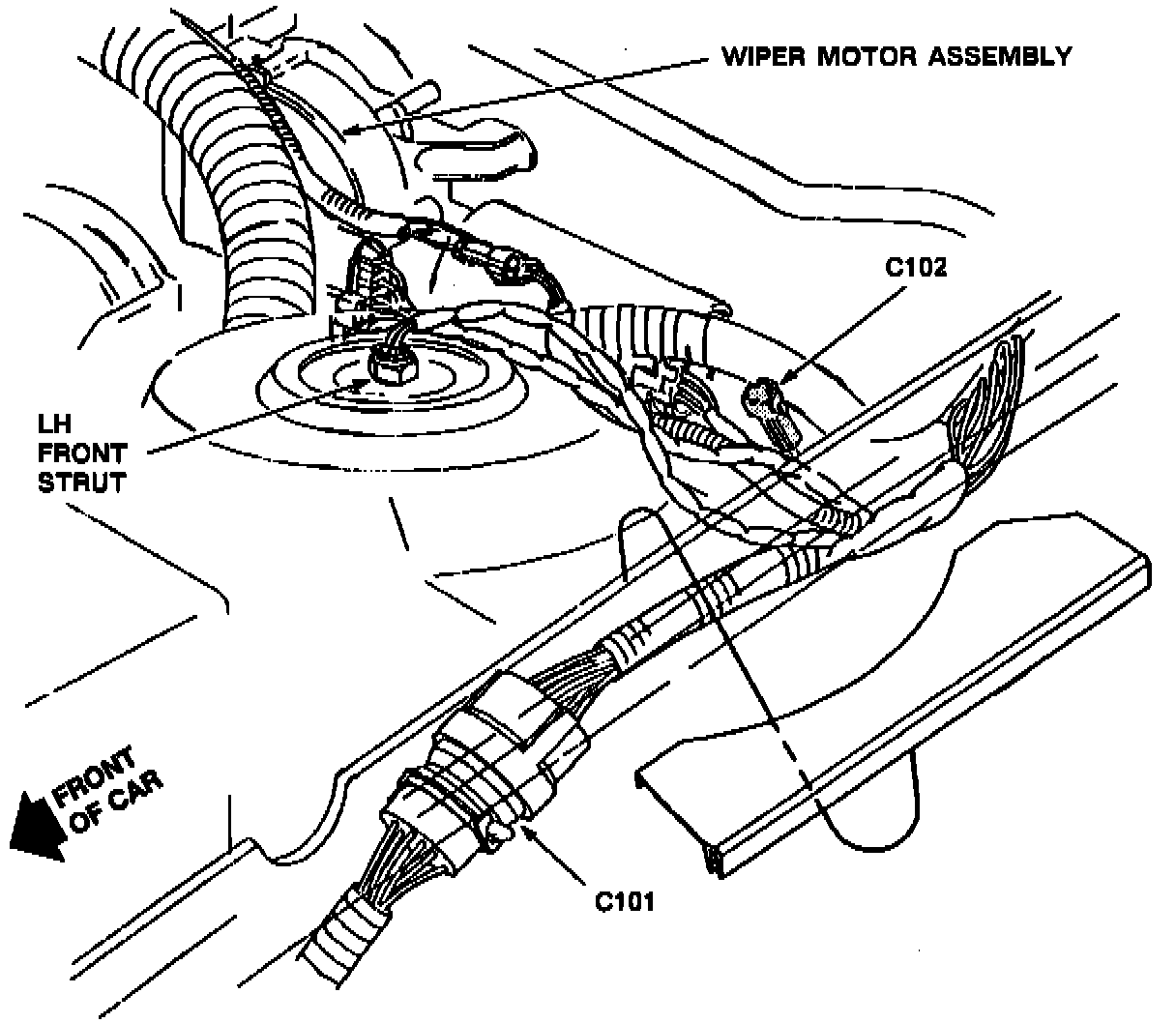 WIPER MOTOR ASSEMBLY

C102

LH FRONT STRUT

FRONT OF CAR

C101