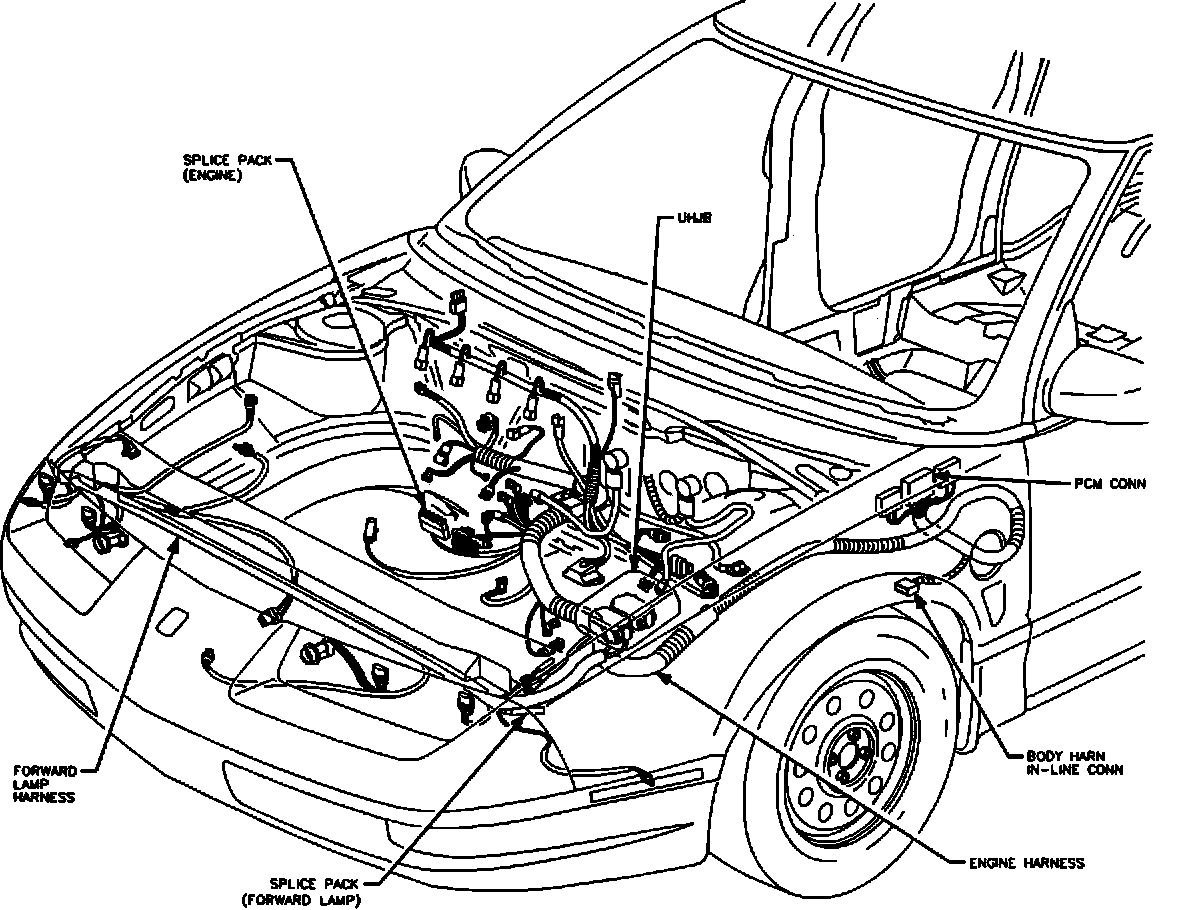 SPLICE PACK
(ENGINE)

UHJB

PCM CONN

FORWARD
LAMP
HARNESS

BODY HARN
IN-LINE CONN

ENGINE HARNESS

SPLICE PACK
(FORWARD LAMP)