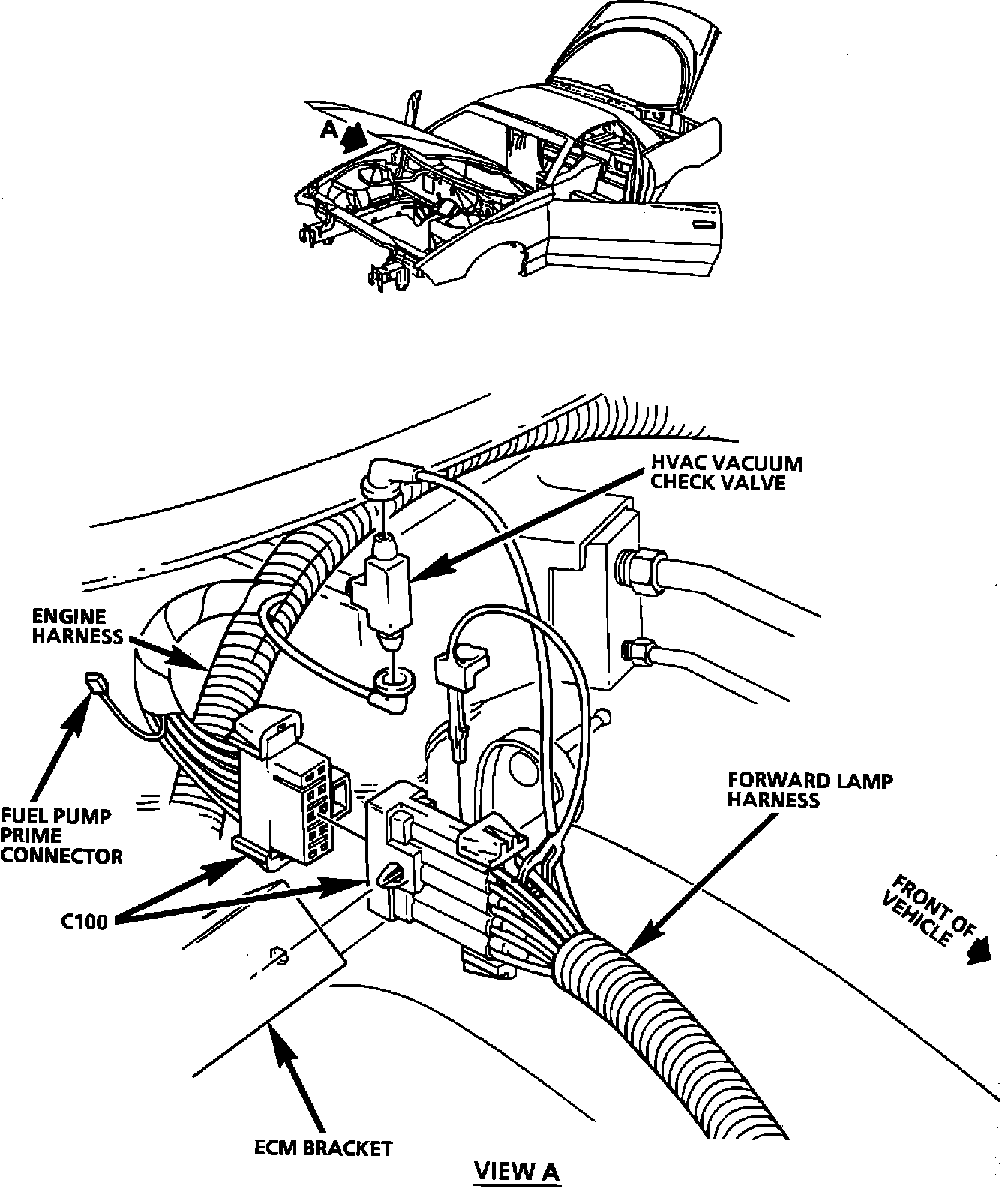 A

HVAC VACUUM CHECK VALVE

ENGINE HARNESS

FUEL PUMP PRIME CONNECTOR

FORWARD LAMP HARNESS

C100

FRONT OF VEHICLE

ECM BRACKET

VIEW A