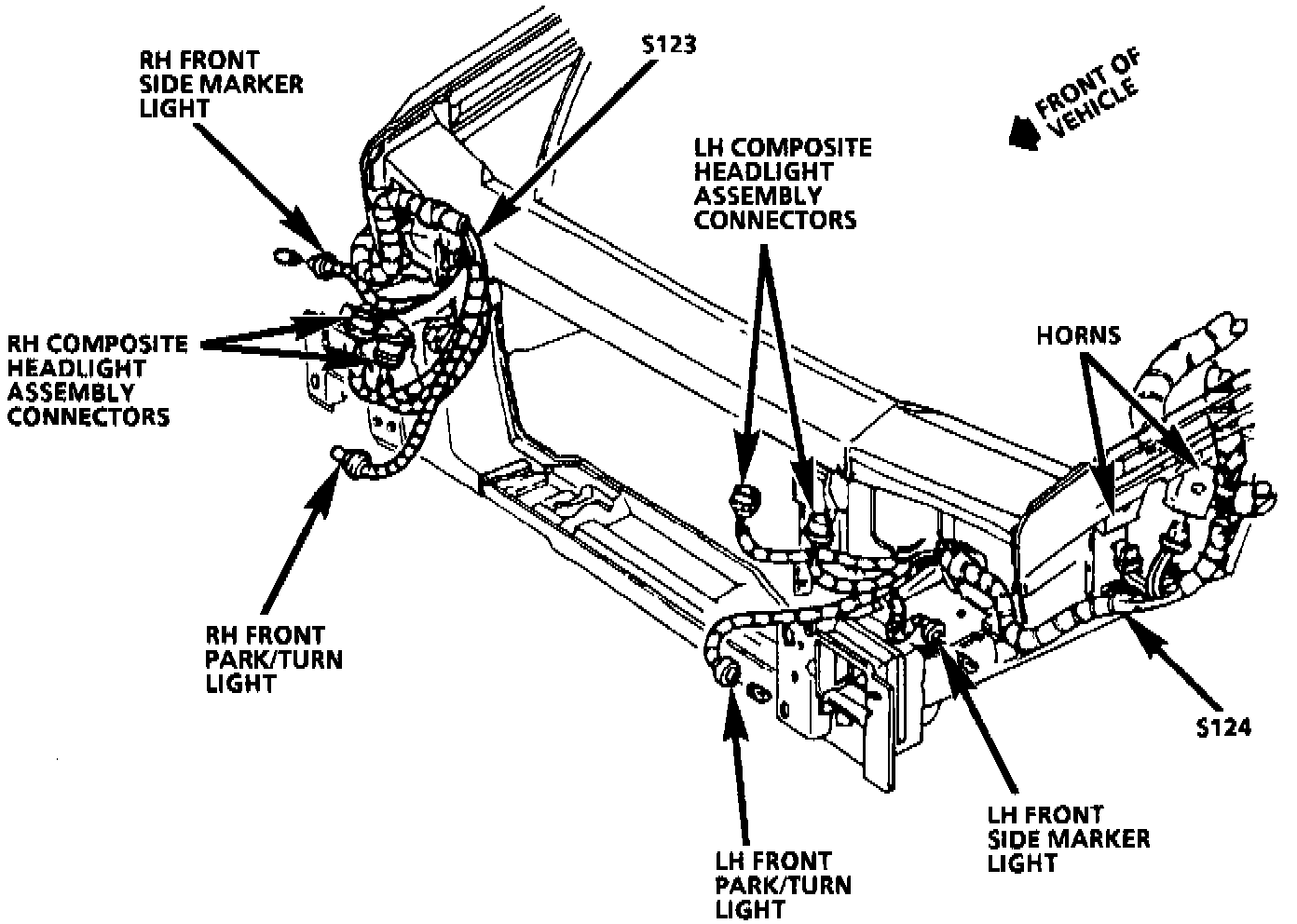 RH FRONT SIDE MARKER LIGHT

S123

FRONT OF VEHICLE

LH COMPOSITE HEADLIGHT ASSEMBLY CONNECTORS

RH COMPOSITE HEADLIGHT ASSEMBLY CONNECTORS

HORNS

RH FRONT PARK/TURN LIGHT

S124

LH FRONT SIDE MARKER LIGHT

LH FRONT PARK/TURN LIGHT