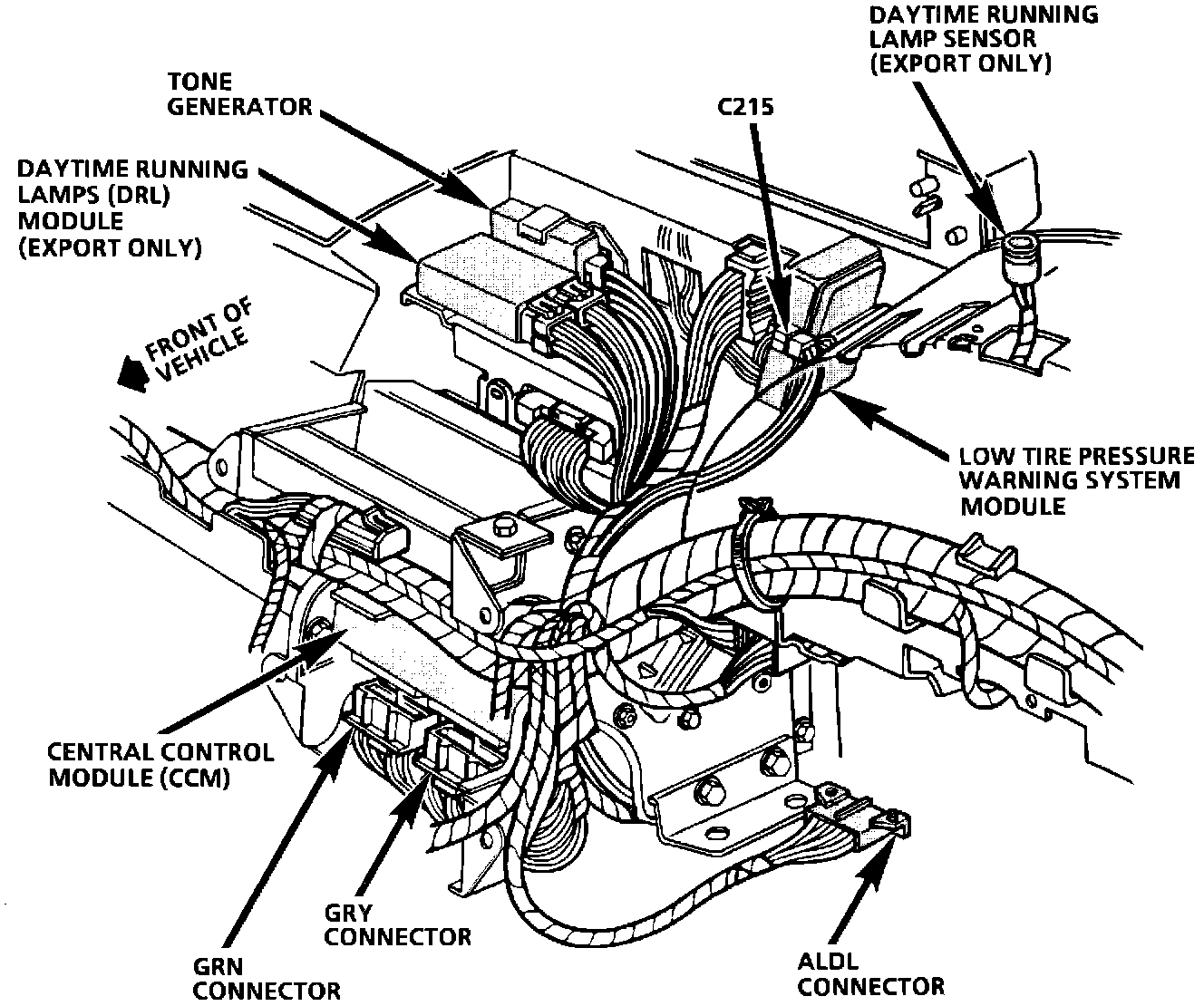 DAYTIME RUNNING LAMP SENSOR (EXPORT ONLY)

TONE GENERATOR

C215

DAYTIME RUNNING LAMPS (DRL) MODULE (EXPORT ONLY)

FRONT OF VEHICLE

LOW TIRE PRESSURE WARNING SYSTEM MODULE

CENTRAL CONTROL MODULE (CCM)

GRY CONNECTOR

GRN CONNECTOR

ALDL CONNECTOR