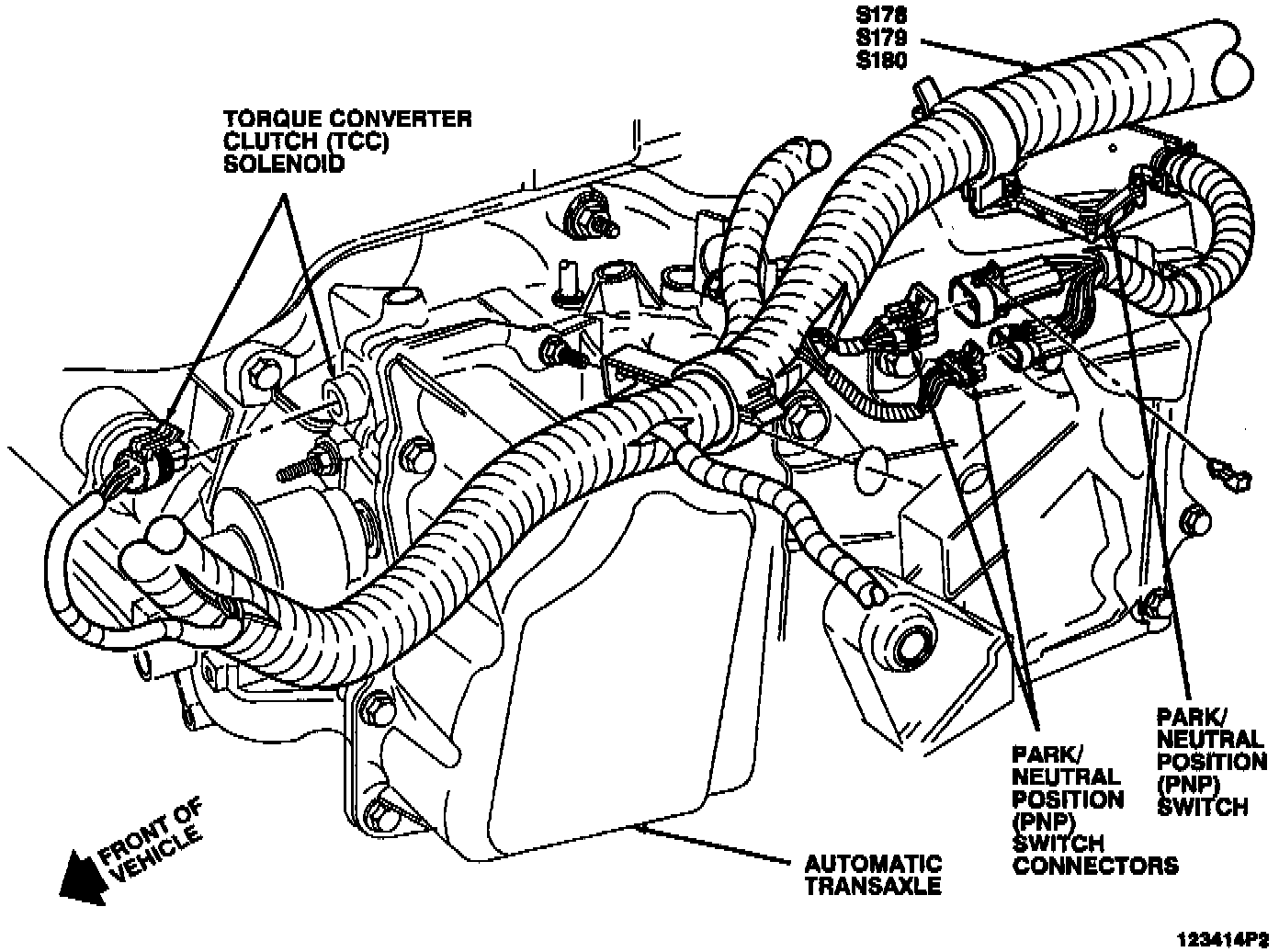 S178
S179
S180

TORQUE CONVERTER
CLUTCH (TCC)
SOLENOID

FRONT OF
VEHICLE

AUTOMATIC
TRANSAXLE

PARK/
NEUTRAL
POSITION
(PNP)
SWITCH
CONNECTORS

PARK/
NEUTRAL
POSITION
(PNP)
SWITCH

123414P2