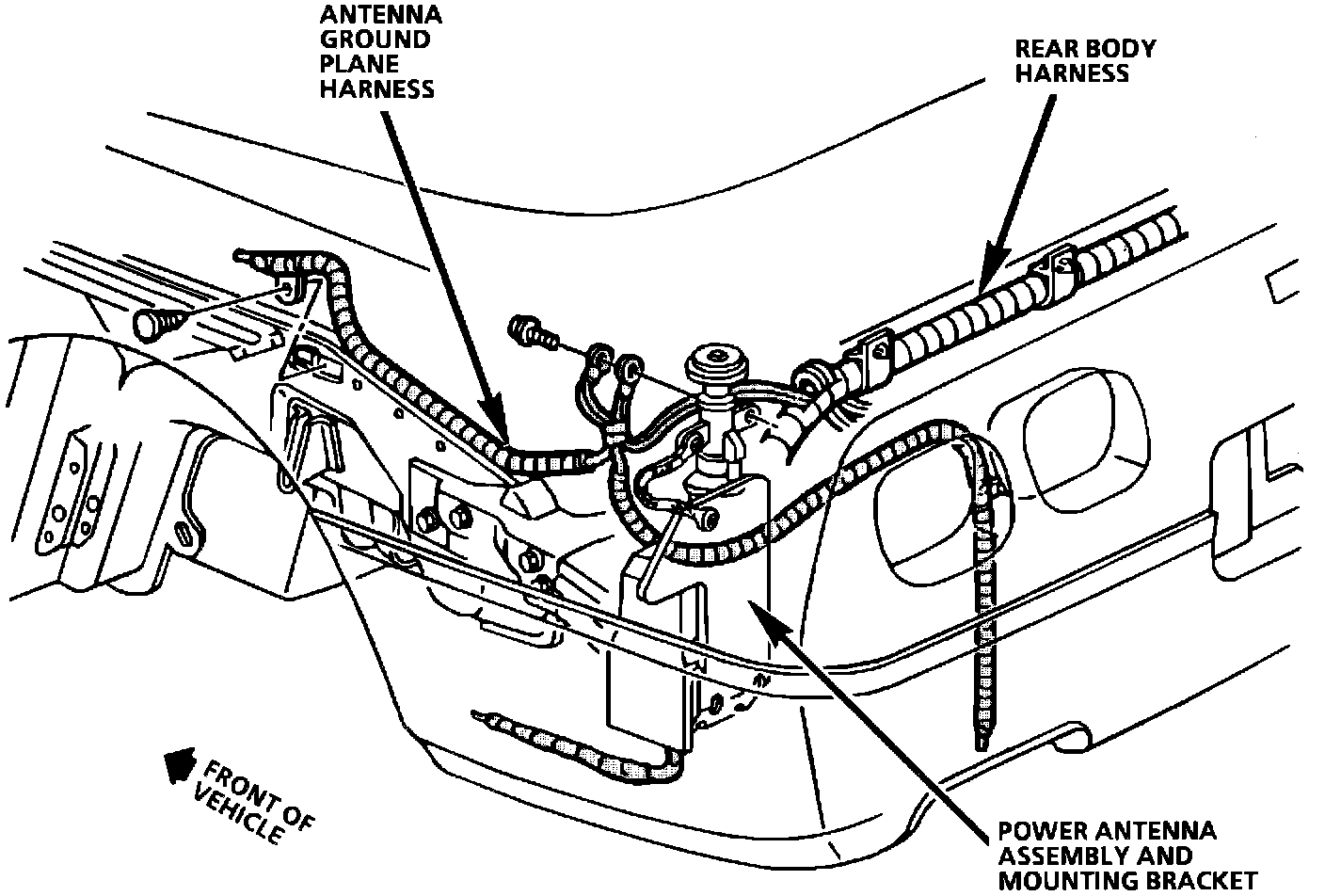 ANTENNA GROUND PLANE HARNESS

REAR BODY HARNESS

FRONT OF VEHICLE

POWER ANTENNA ASSEMBLY AND MOUNTING BRACKET