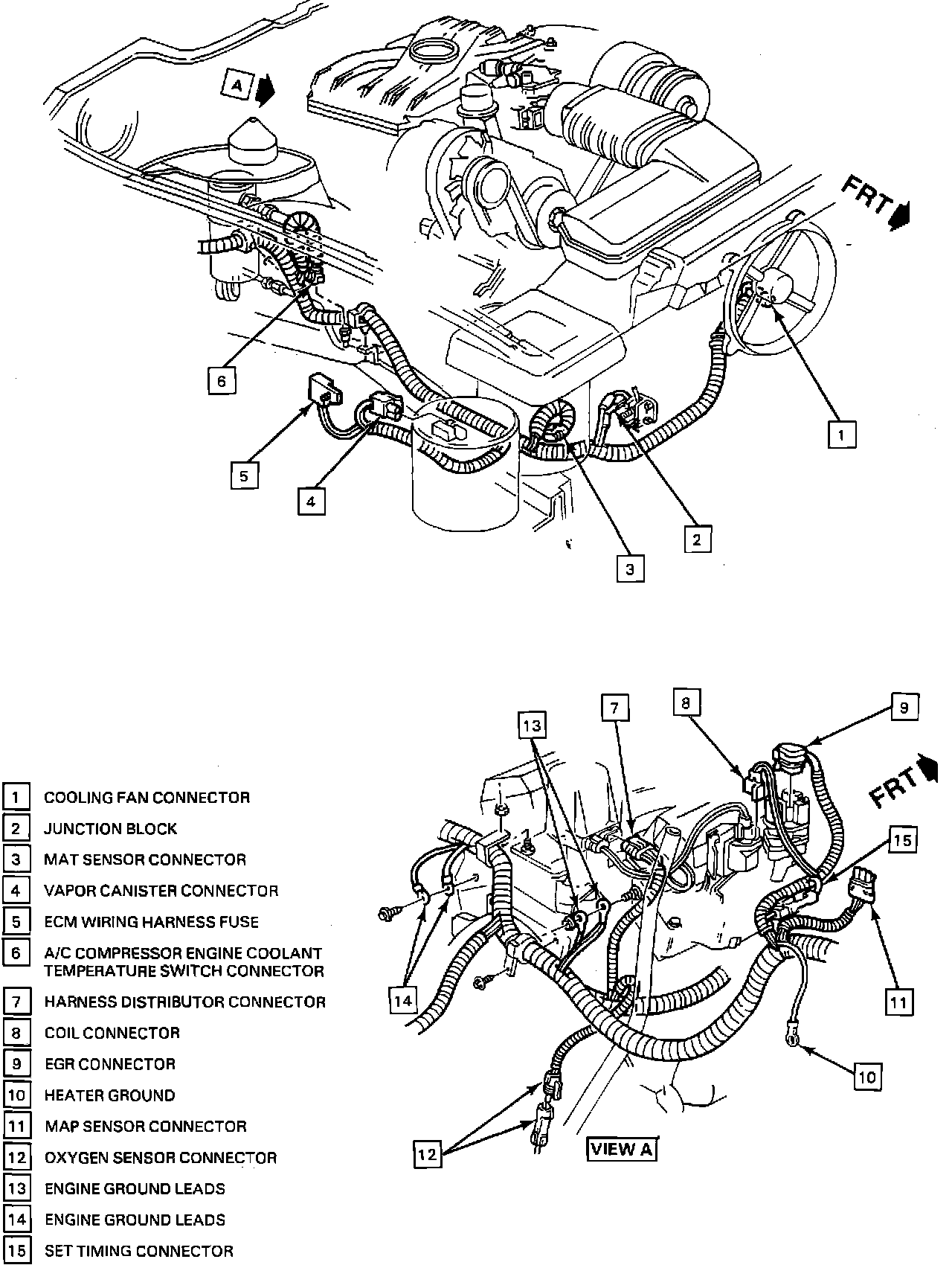 A

FRT

6

5

4

3

2

1

13

7

8

9

FRT

15

14

11

10

12

VIEW A

1 COOLING FAN CONNECTOR
2 JUNCTION BLOCK
3 MAT SENSOR CONNECTOR
4 VAPOR CANISTER CONNECTOR
5 ECM WIRING HARNESS FUSE
6 A/C COMPRESSOR ENGINE COOLANT TEMPERATURE SWITCH CONNECTOR
7 HARNESS DISTRIBUTOR CONNECTOR
8 COIL CONNECTOR
9 EGR CONNECTOR
10 HEATER GROUND
11 MAP SENSOR CONNECTOR
12 OXYGEN SENSOR CONNECTOR
13 ENGINE GROUND LEADS
14 ENGINE GROUND LEADS
15 SET TIMING CONNECTOR