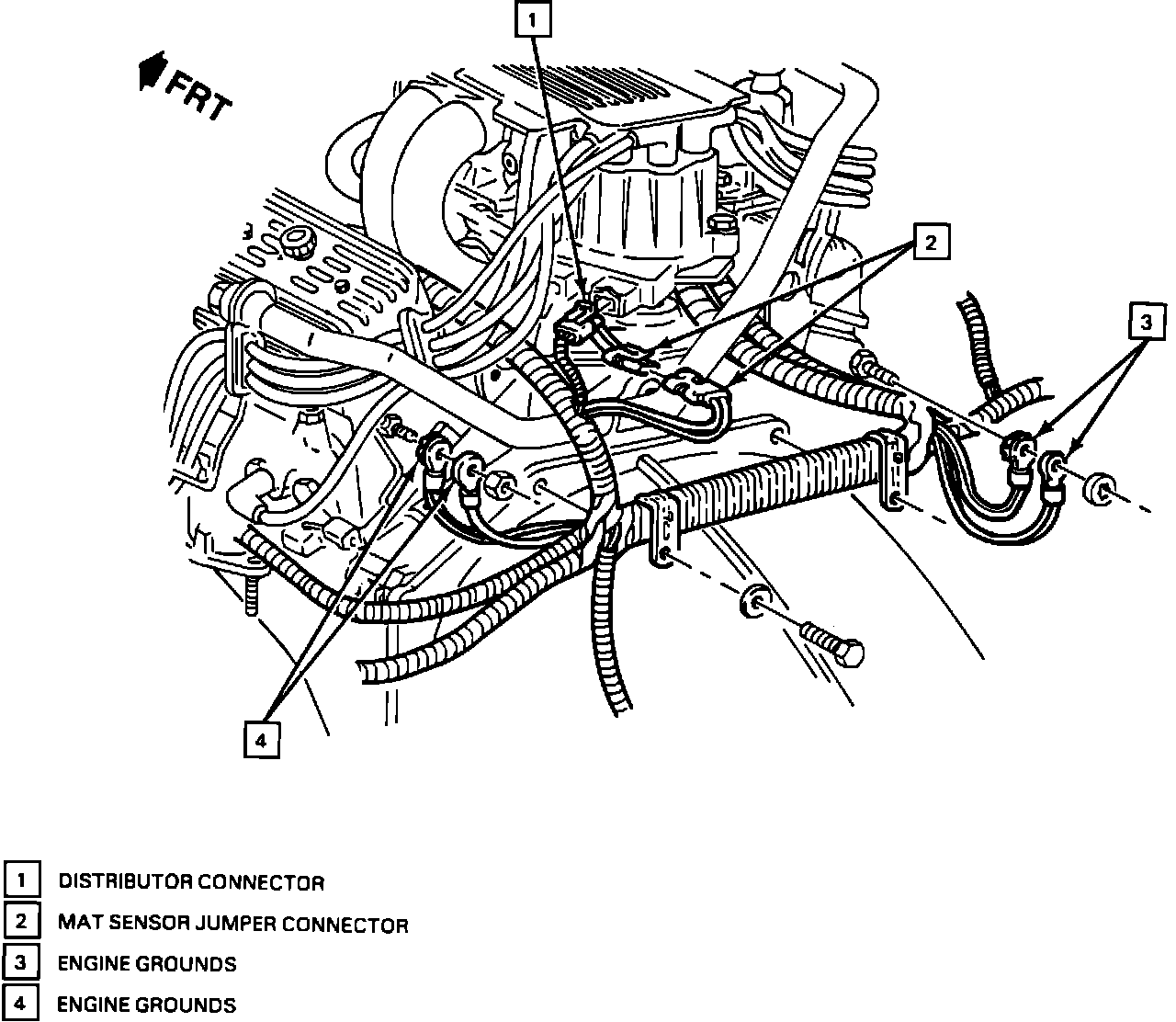 FRT

1

2

3

4

1 DISTRIBUTOR CONNECTOR
2 MAT SENSOR JUMPER CONNECTOR
3 ENGINE GROUNDS
4 ENGINE GROUNDS