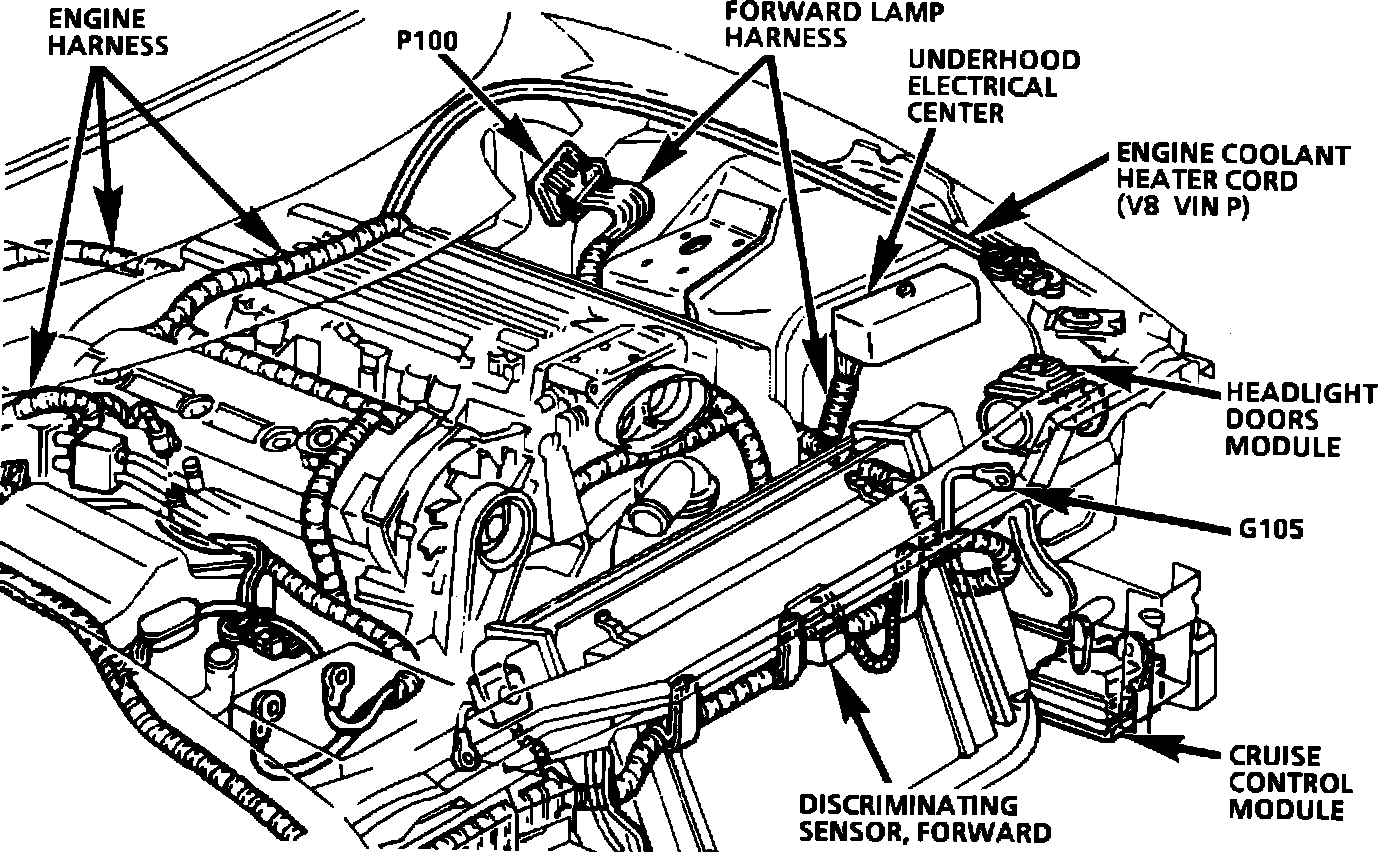 ENGINE HARNESS

P100

FORWARD LAMP HARNESS

UNDERHOOD ELECTRICAL CENTER

ENGINE COOLANT HEATER CORD (V8 VIN P)

HEADLIGHT DOORS MODULE

G105

CRUISE CONTROL MODULE

DISCRIMINATING SENSOR, FORWARD