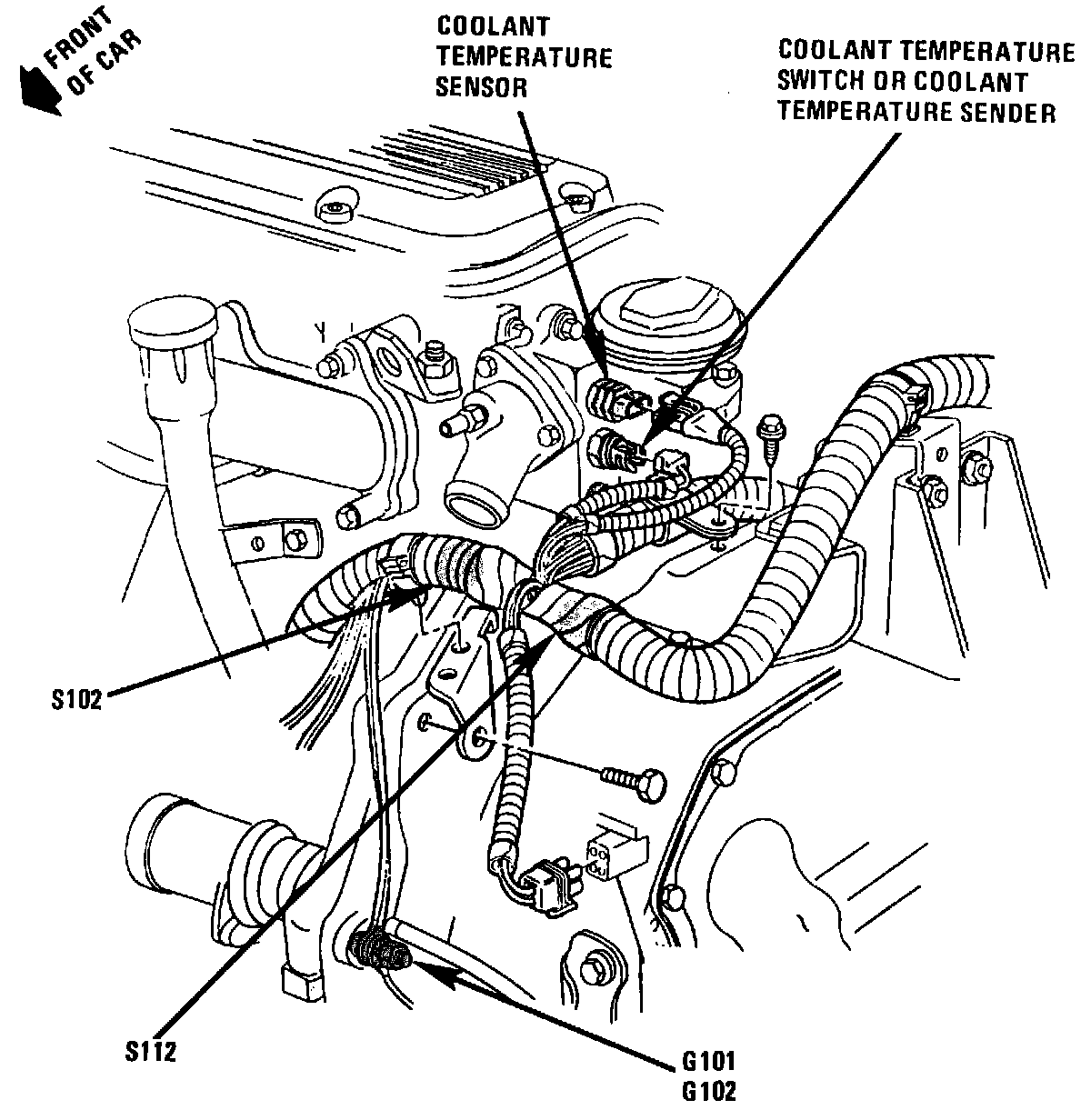 FRONT OF CAR

COOLANT TEMPERATURE SENSOR

COOLANT TEMPERATURE SWITCH OR COOLANT TEMPERATURE SENDER

S102

S112

G101
G102