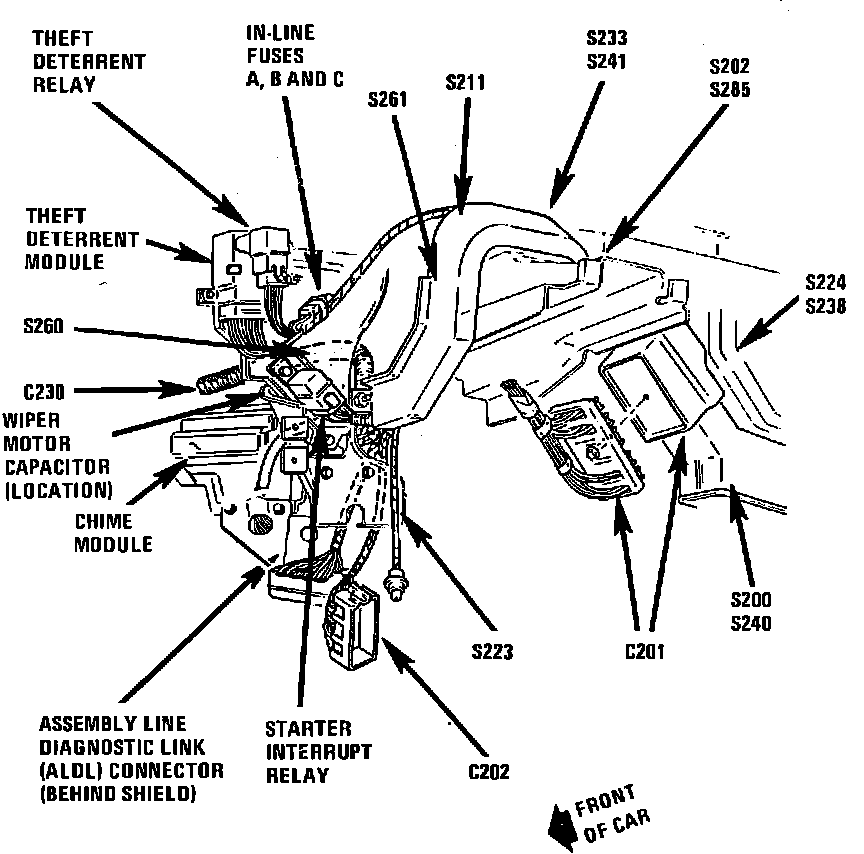 THEFT DETERRENT RELAY

IN-LINE FUSES A, B AND C

S233
S241

S202
S285

S261

S211

THEFT DETERRENT MODULE

S224
S238

S260

C230

WIPER MOTOR CAPACITOR (LOCATION)

CHIME MODULE

S200
S240

S223

C201

ASSEMBLY LINE DIAGNOSTIC LINK (ALDL) CONNECTOR (BEHIND SHIELD)

STARTER INTERRUPT RELAY

C202

FRONT OF CAR