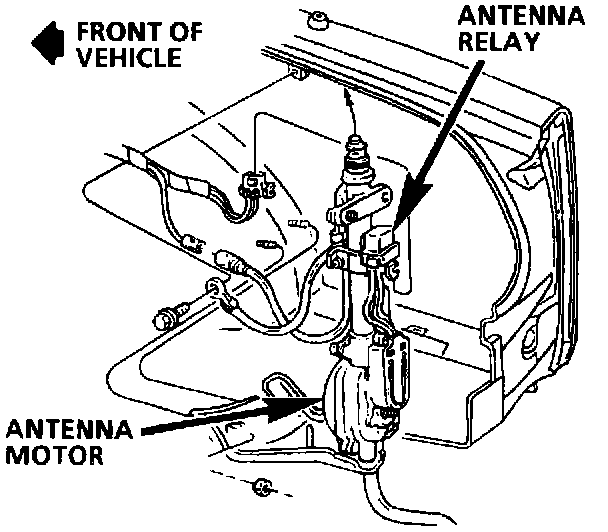 FRONT OF VEHICLE

ANTENNA RELAY

ANTENNA MOTOR