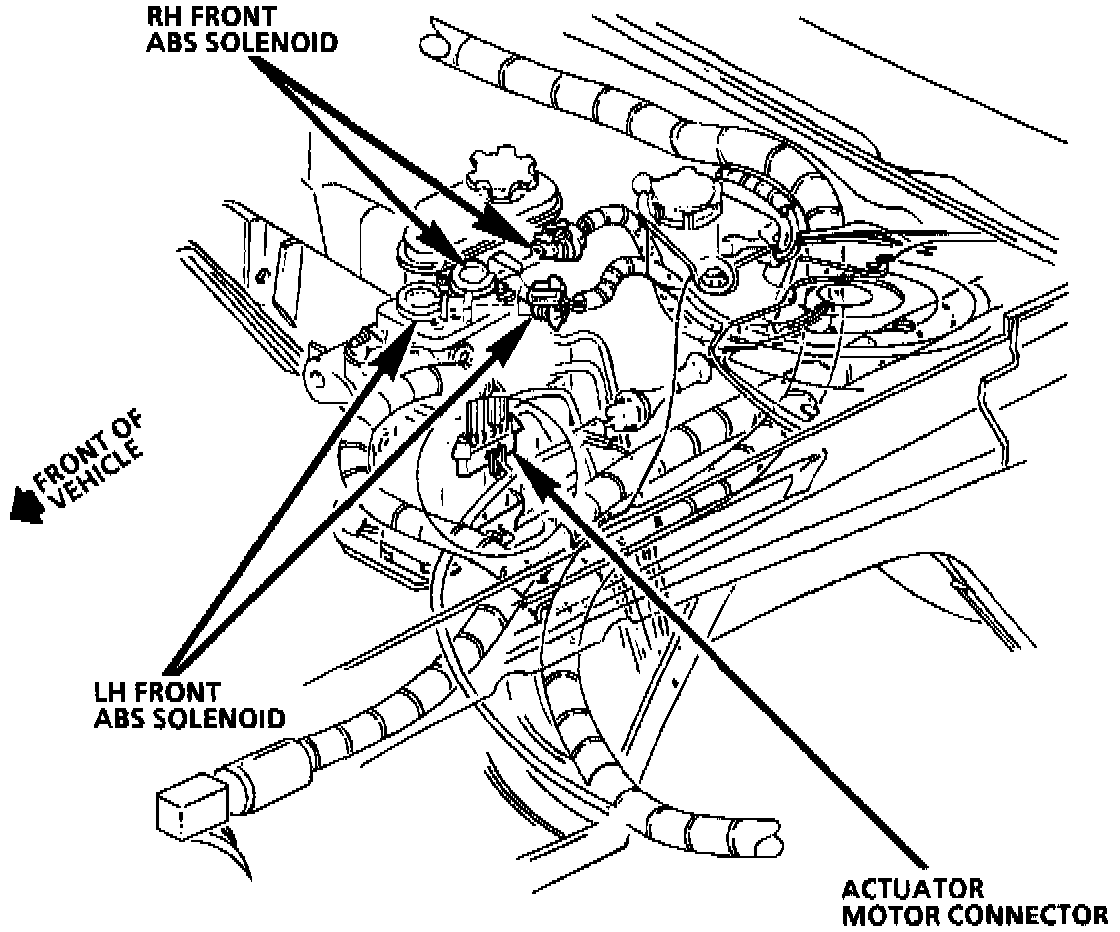 RH FRONT
ABS SOLENOID

FRONT OF
VEHICLE

LH FRONT
ABS SOLENOID

ACTUATOR
MOTOR CONNECTOR