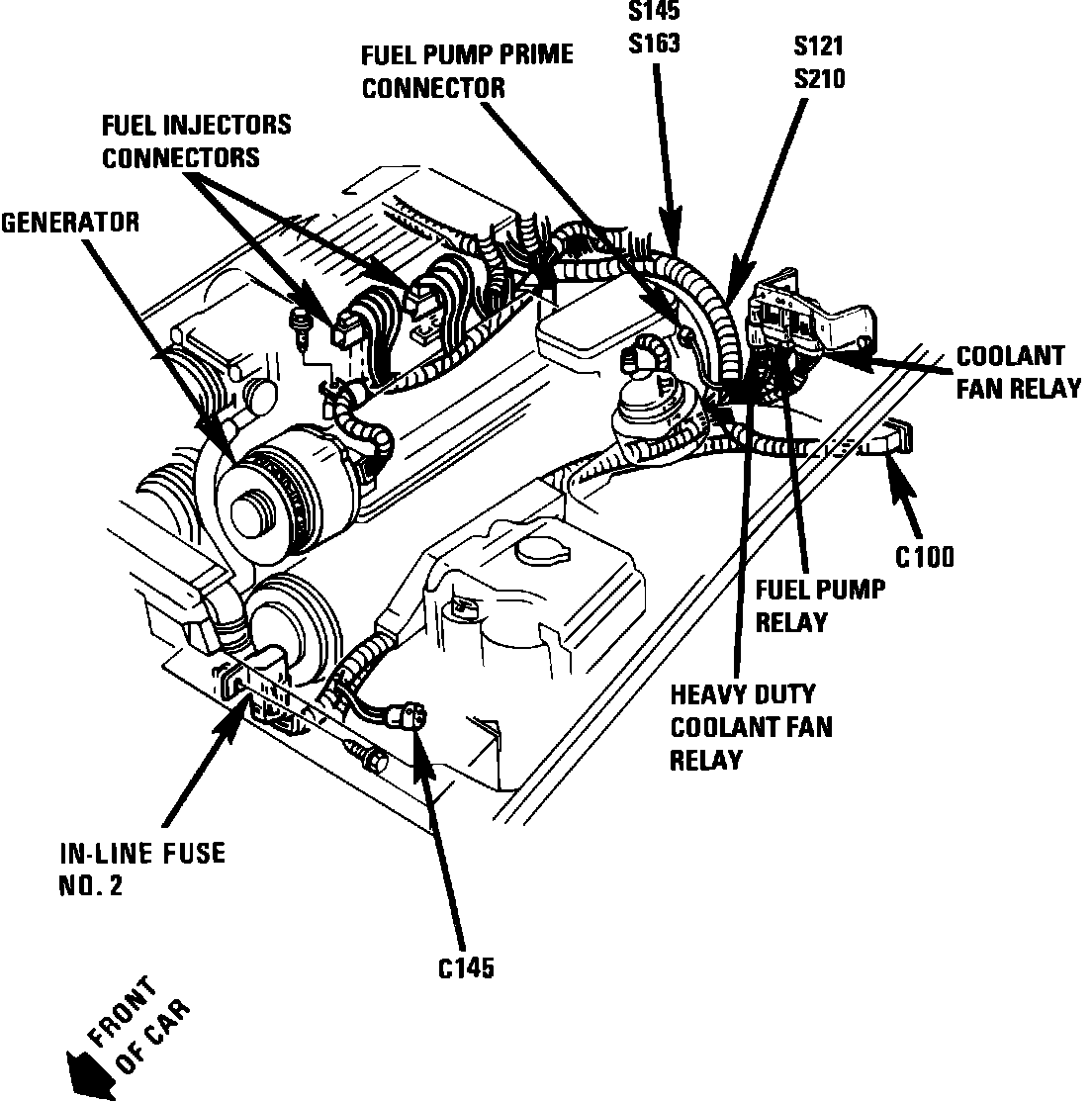 S145
S163

FUEL PUMP PRIME CONNECTOR

S121
S210

FUEL INJECTORS CONNECTORS

GENERATOR

COOLANT FAN RELAY

C100

FUEL PUMP RELAY

HEAVY DUTY COOLANT FAN RELAY

IN-LINE FUSE NO. 2

C145

FRONT OF CAR