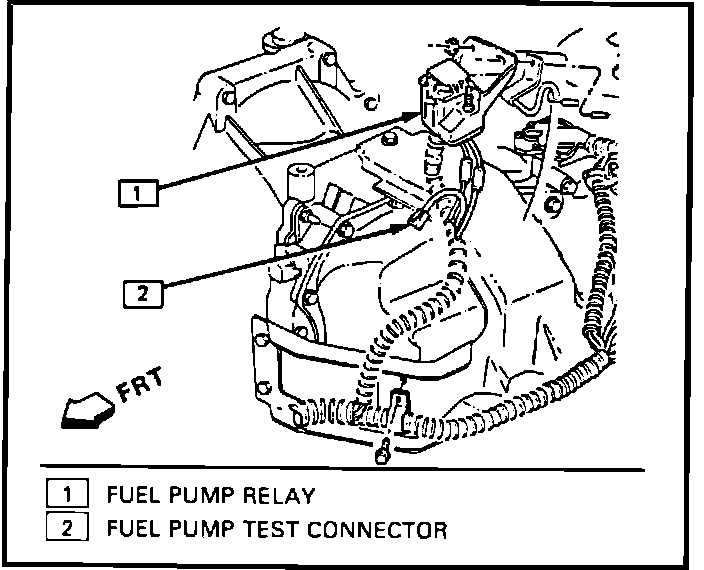 1

2

FRT

1 FUEL PUMP RELAY
2 FUEL PUMP TEST CONNECTOR