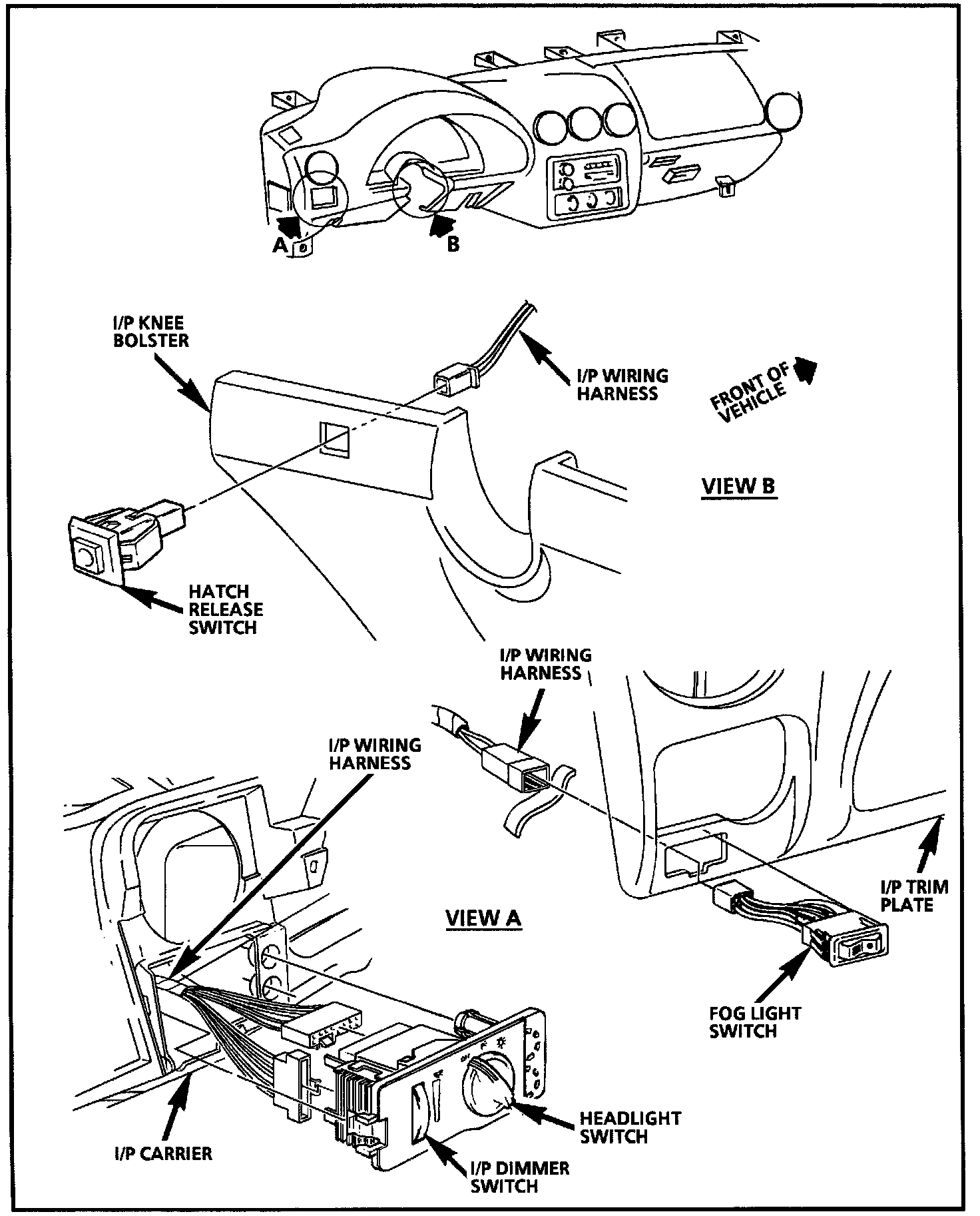 A
B

I/P KNEE BOLSTER

I/P WIRING HARNESS

FRONT OF VEHICLE

VIEW B

HATCH RELEASE SWITCH

I/P WIRING HARNESS

I/P WIRING HARNESS

VIEW A

I/P TRIM PLATE

FOG LIGHT SWITCH

HEADLIGHT SWITCH

I/P CARRIER

I/P DIMMER SWITCH