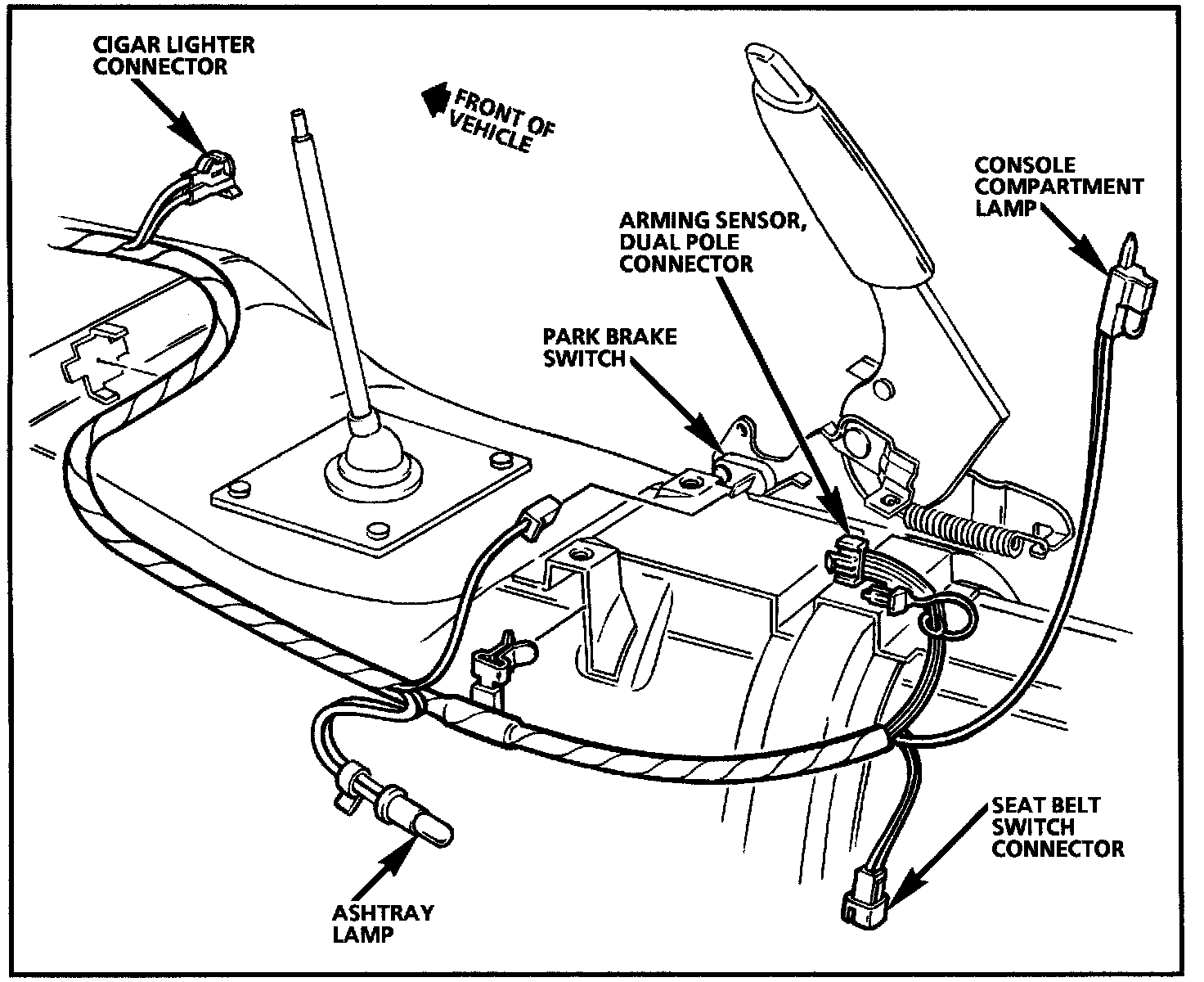 CIGAR LIGHTER CONNECTOR

FRONT OF VEHICLE

CONSOLE COMPARTMENT LAMP

ARMING SENSOR, DUAL POLE CONNECTOR

PARK BRAKE SWITCH

SEAT BELT SWITCH CONNECTOR

ASHTRAY LAMP