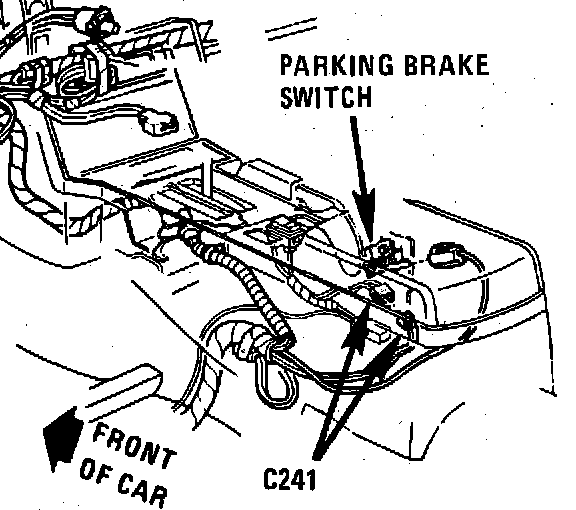 PARKING BRAKE SWITCH

FRONT OF CAR

C241