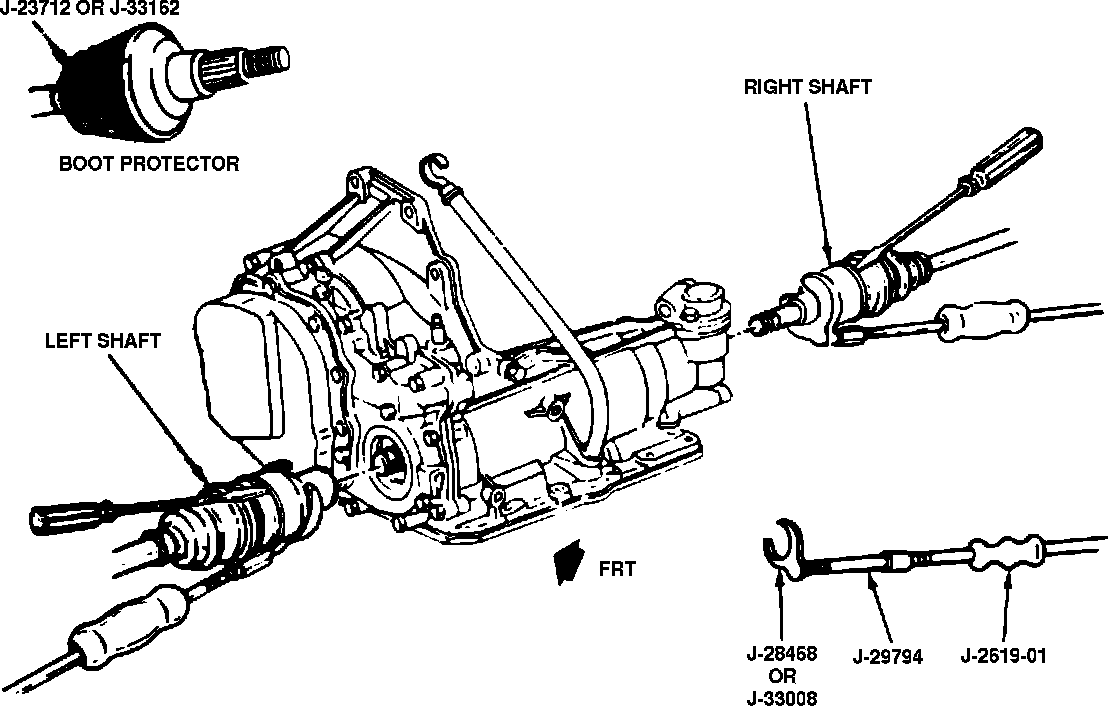 J-23712 OR J-33162

BOOT PROTECTOR

RIGHT SHAFT

LEFT SHAFT

FRT

J-28468 OR J-33008

J-29794

J-2619-01