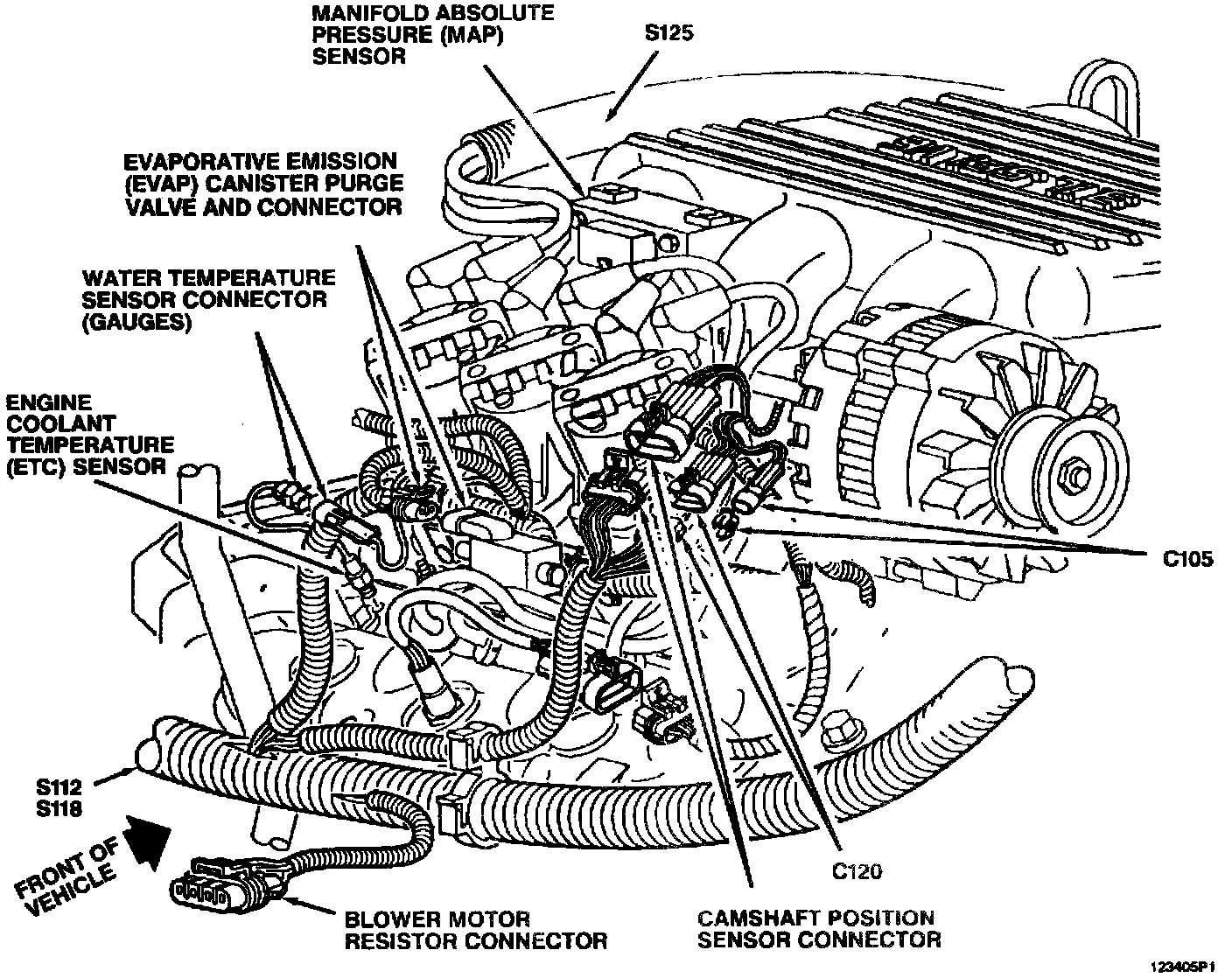 MANIFOLD ABSOLUTE PRESSURE (MAP) SENSOR

S125

EVAPORATIVE EMISSION (EVAP) CANISTER PURGE VALVE AND CONNECTOR

WATER TEMPERATURE SENSOR CONNECTOR (GAUGES)

ENGINE COOLANT TEMPERATURE (ETC) SENSOR

C105

S112
S118

FRONT OF VEHICLE

C120

BLOWER MOTOR RESISTOR CONNECTOR

CAMSHAFT POSITION SENSOR CONNECTOR

123405P1